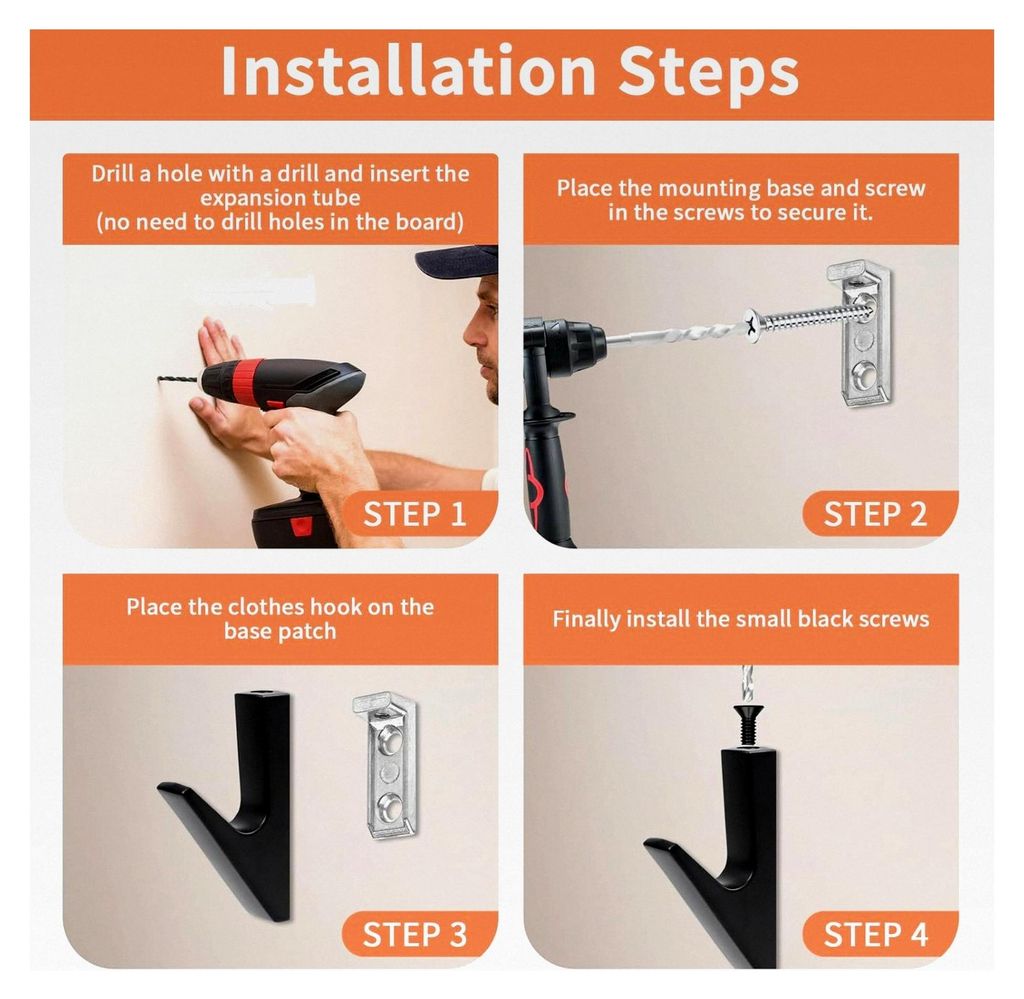 Installation Steps

Drill a hole with a drill and insert the expansion tube
(no need to drill holes in the board)

STEP 1

Place the mounting base and screw in the screws to secure it.

STEP 2

Place the clothes hook on the base patch

STEP 3

Finally install the small black screws

STEP 4