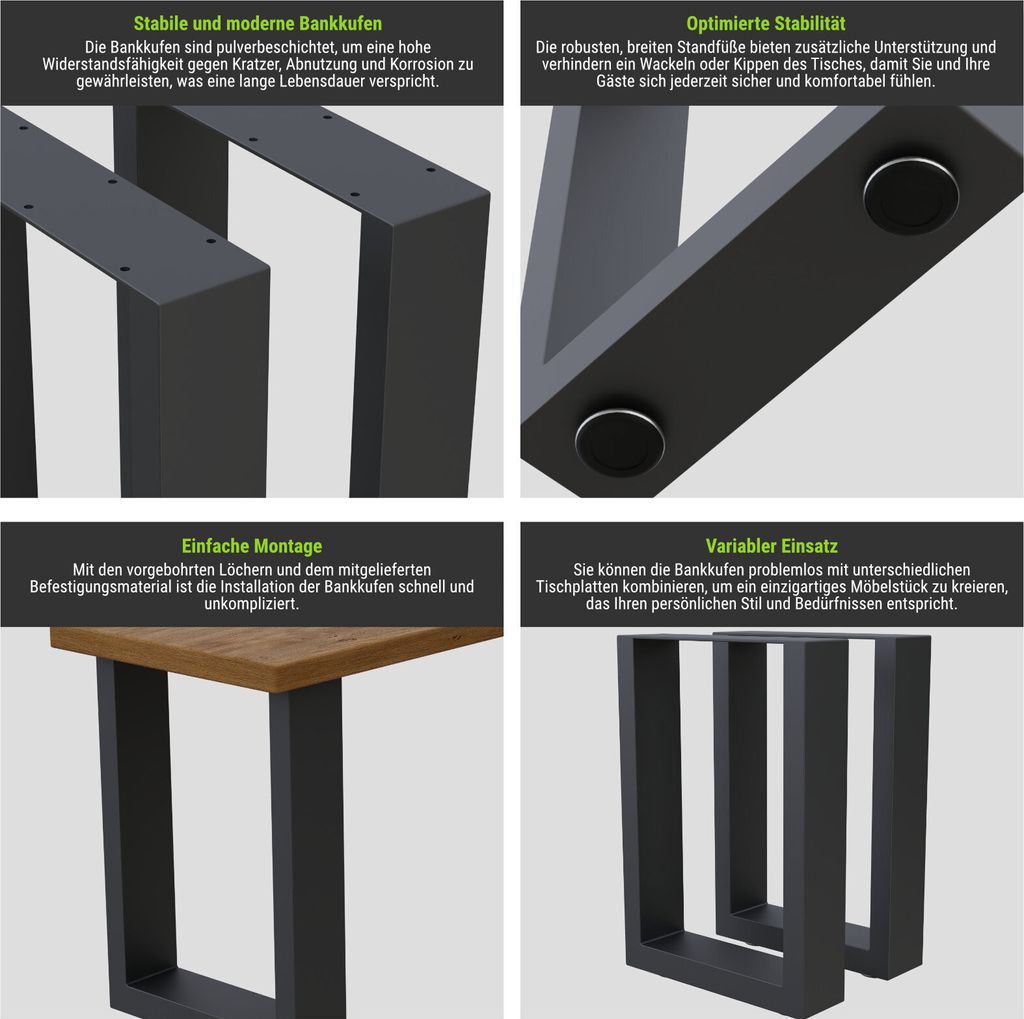 Stabile und moderne Bankkufen

Die Bankkufen sind pulverbeschichtet, um eine hohe Widerstandsfähigkeit gegen Kratzer, Abnutzung und Korrosion zu gewährleisten, was eine lange Lebensdauer verspricht.

Optimierte Stabilität

Die robusten, breiten Standfüße bieten zusätzliche Unterstützung und verhindern ein Wackeln oder Kippen des Tisches, damit Sie und Ihre Gäste sich jederzeit sicher und komfortabel fühlen.

Einfache Montage

Mit den vorgebohrten Löchern und dem mitgelieferten Befestigungsmaterial ist die Installation der Bankkufen schnell und unkompliziert.

Variabler Einsatz

Sie können die Bankkufen problemlos mit unterschiedlichen Tischplatten kombinieren, um ein einzigartiges Möbelstück zu kreieren, das Ihren persönlichen Stil und Bedürfnissen entspricht.