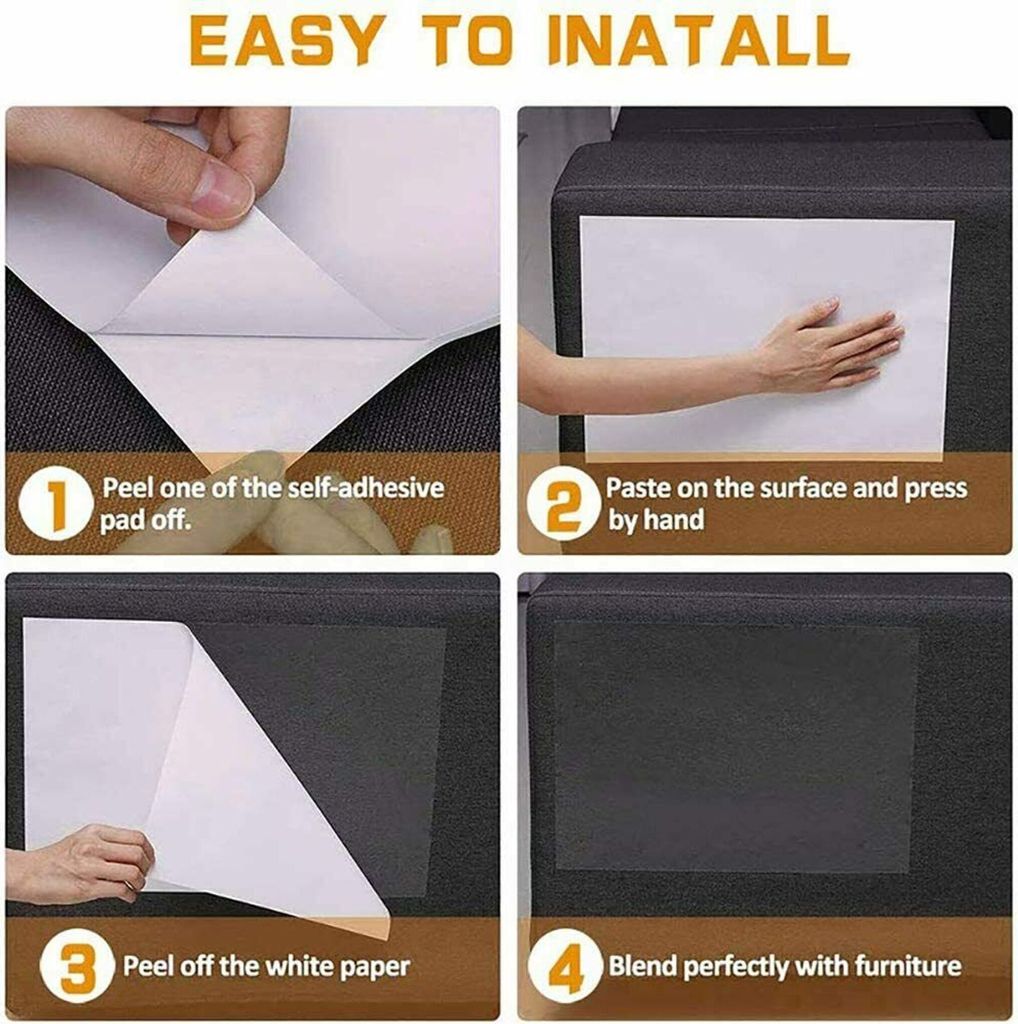 EASY TO INATALL

1 Peel one of the self-adhesive pad off.

2 Paste on the surface and press by hand

3 Peel off the white paper

4 Blend perfectly with furniture