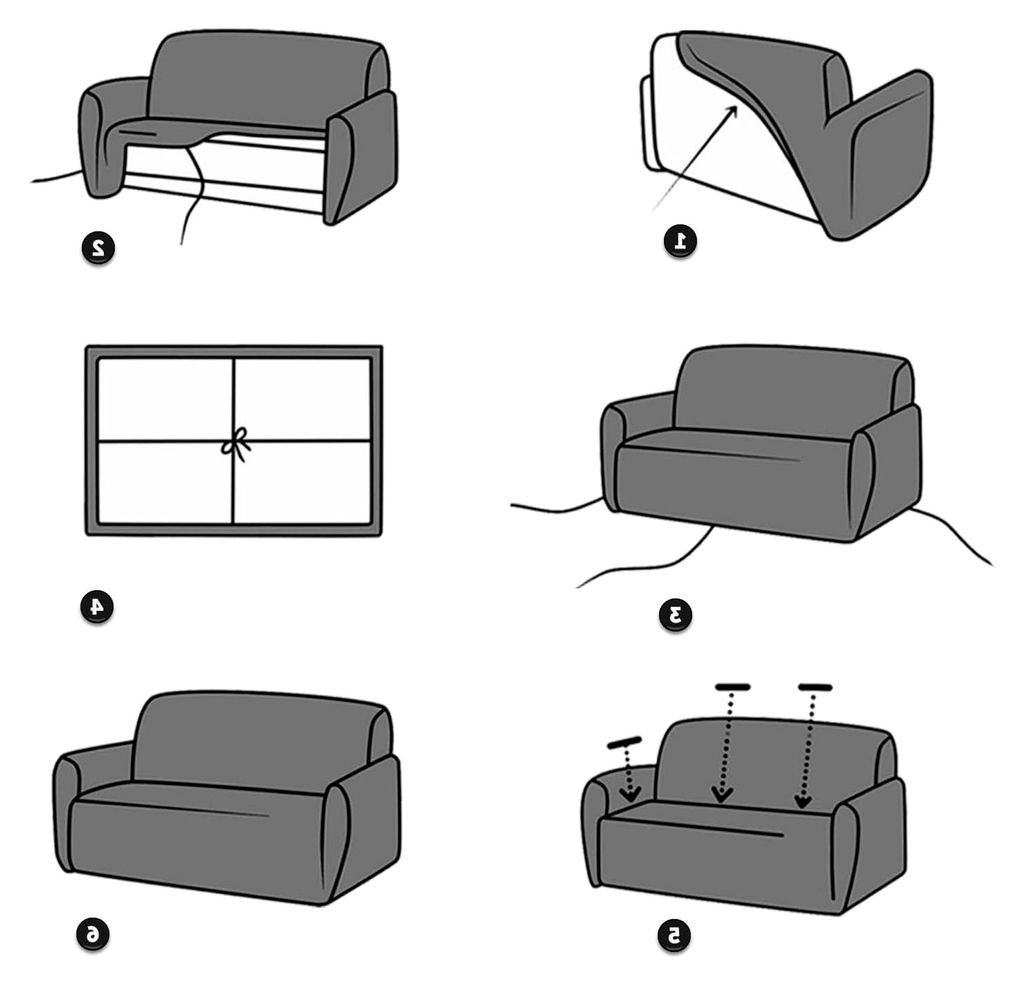 2

1

4

3

6

5