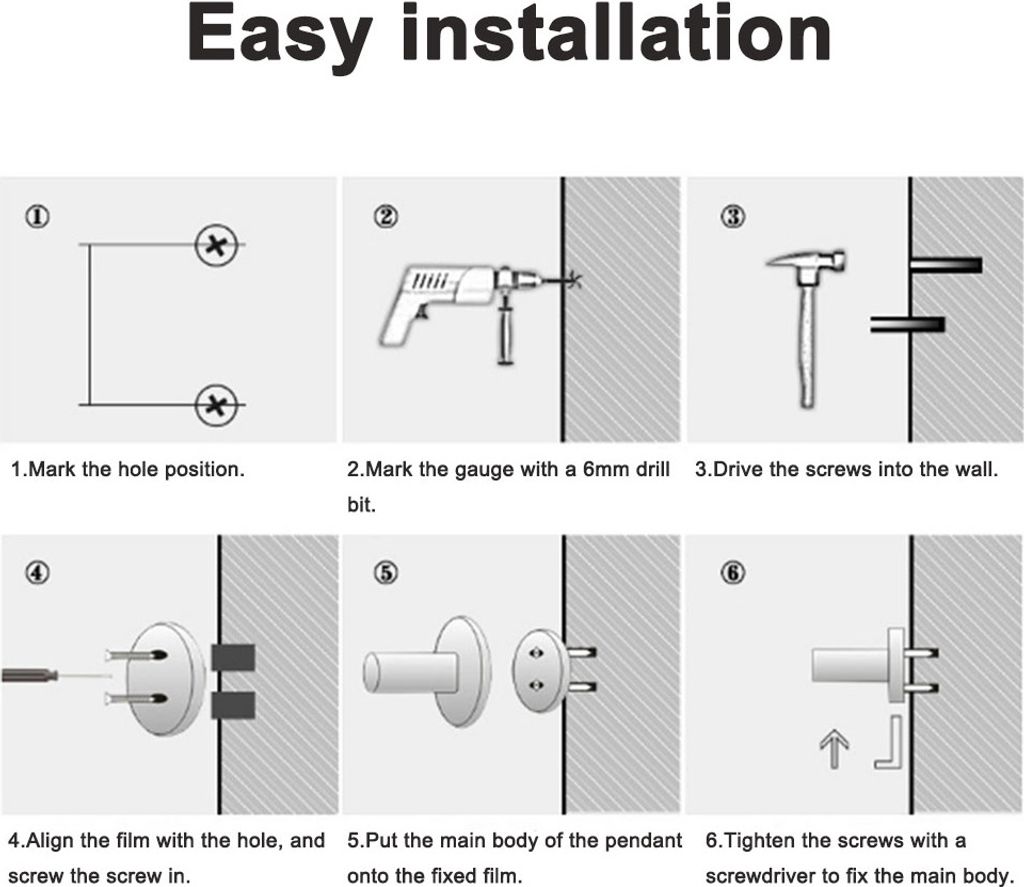 Easy installation

①

1.Mark the hole position.

②

2.Mark the gauge with a 6mm drill bit.

③

3.Drive the screws into the wall.

④

4.Align the film with the hole, and screw the screw in.

⑤

5.Put the main body of the pendant onto the fixed film.

⑥

6.Tighten the screws with a screwdriver to fix the main body.