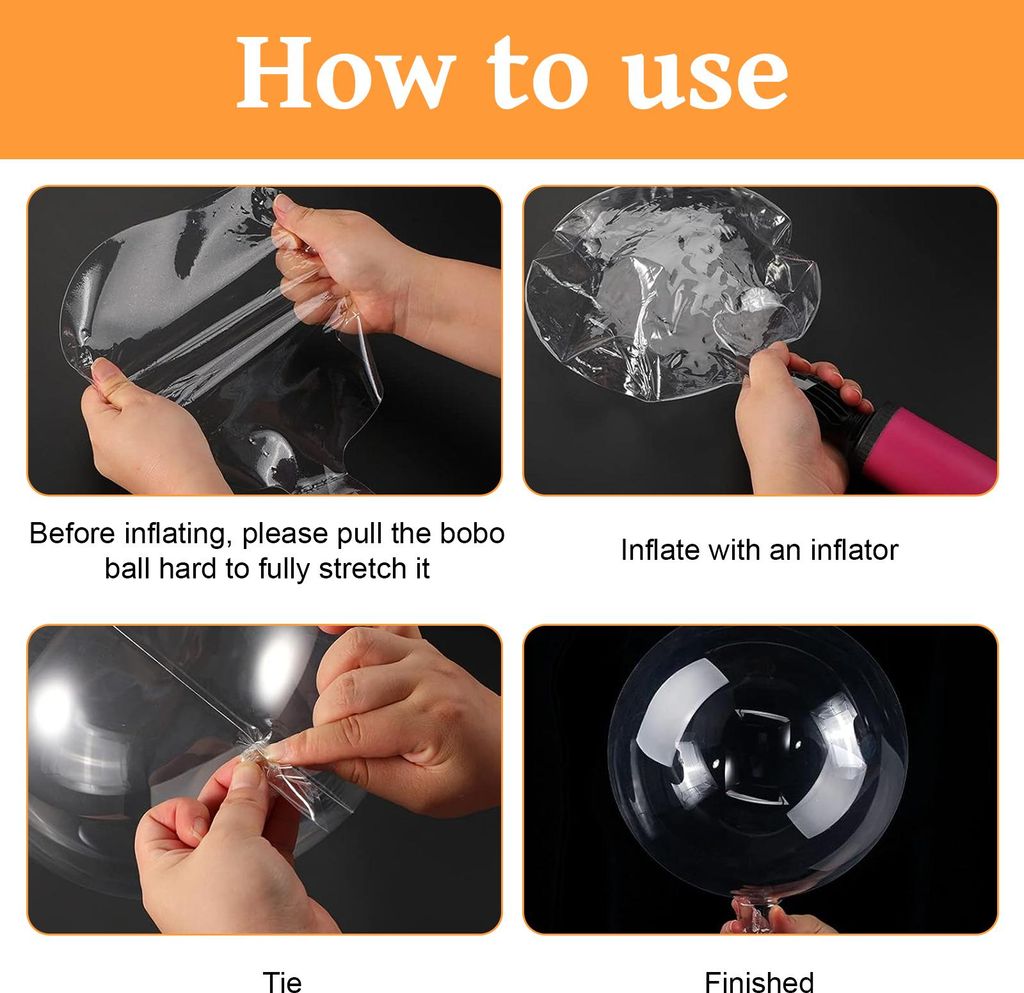 How to use

Before inflating, please pull the bobo ball hard to fully stretch it

Inflate with an inflator

Tie

Finished