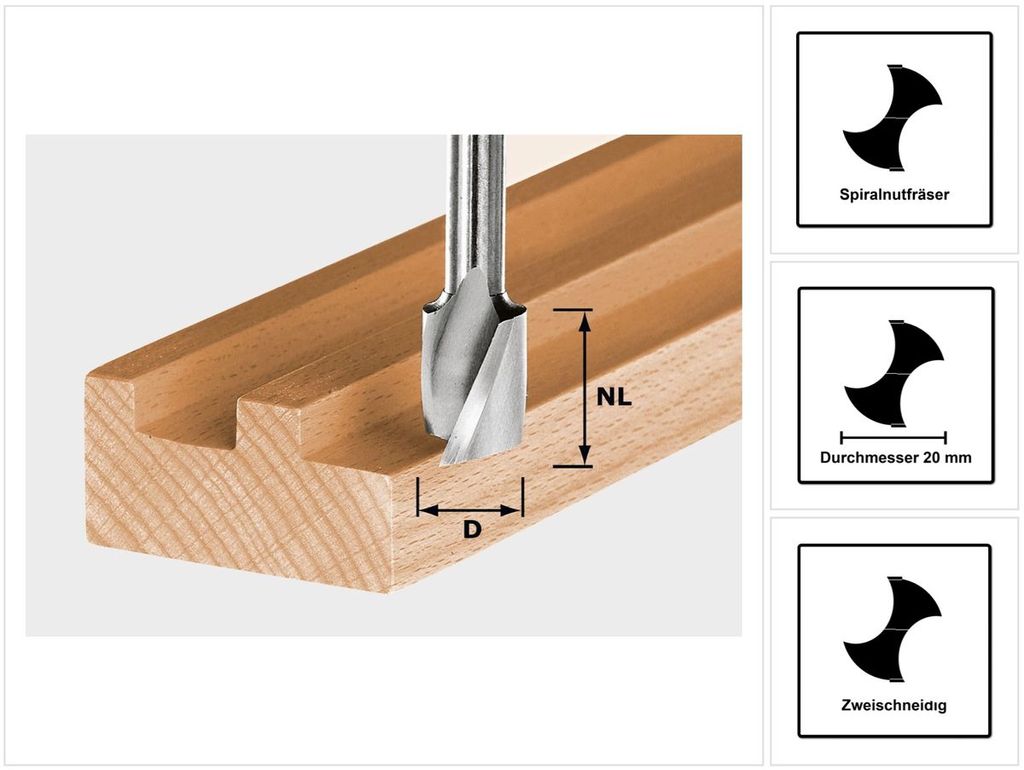 NL

D

Spiralnutfräser

Durchmesser 20 mm

Zweischneidig