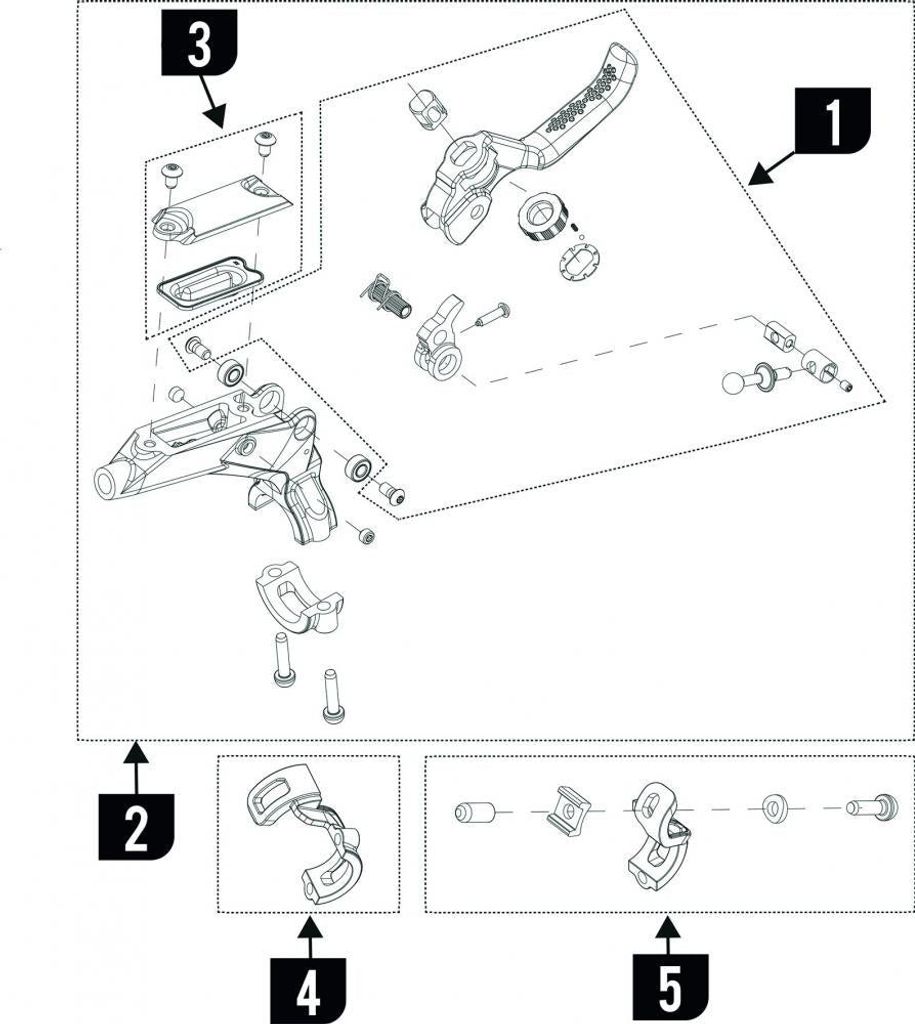 3

1

2

4

5