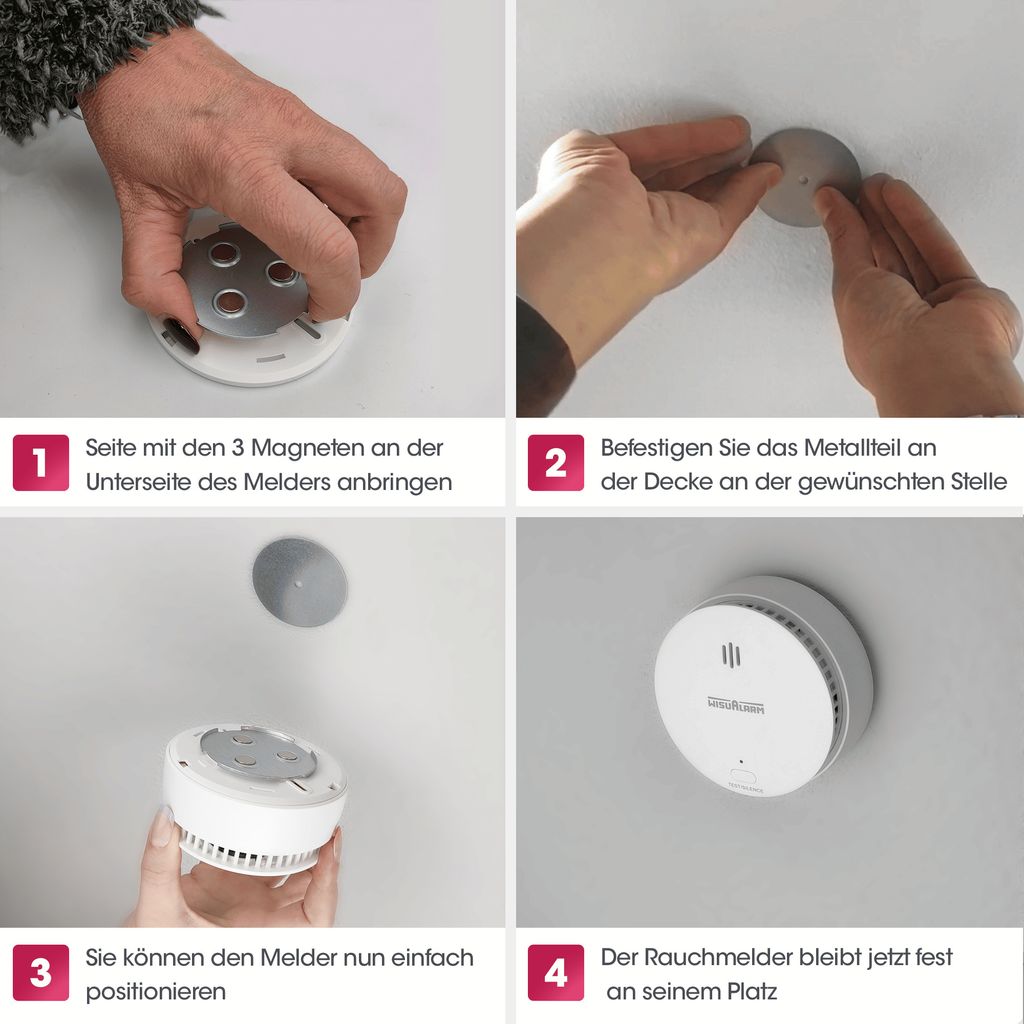 1 Seite mit den 3 Magneten an der Unterseite des Melders anbringen

2 Befestigen Sie das Metallteil an der Decke an der gewünschten Stelle

WISUALARM

TEST/SILENCE

3 Sie können den Melder nun einfach positionieren

4 Der Rauchmelder bleibt jetzt fest an seinem Platz