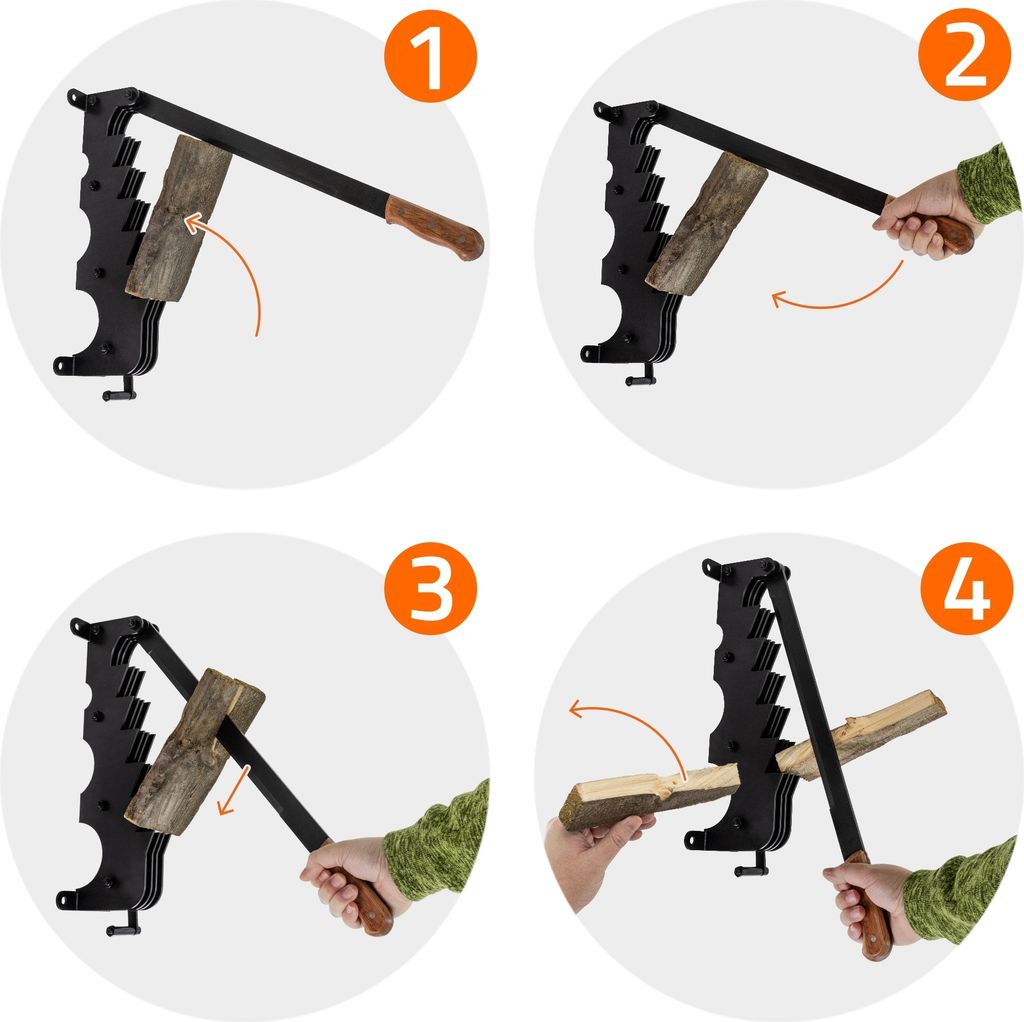 1

2

3

4