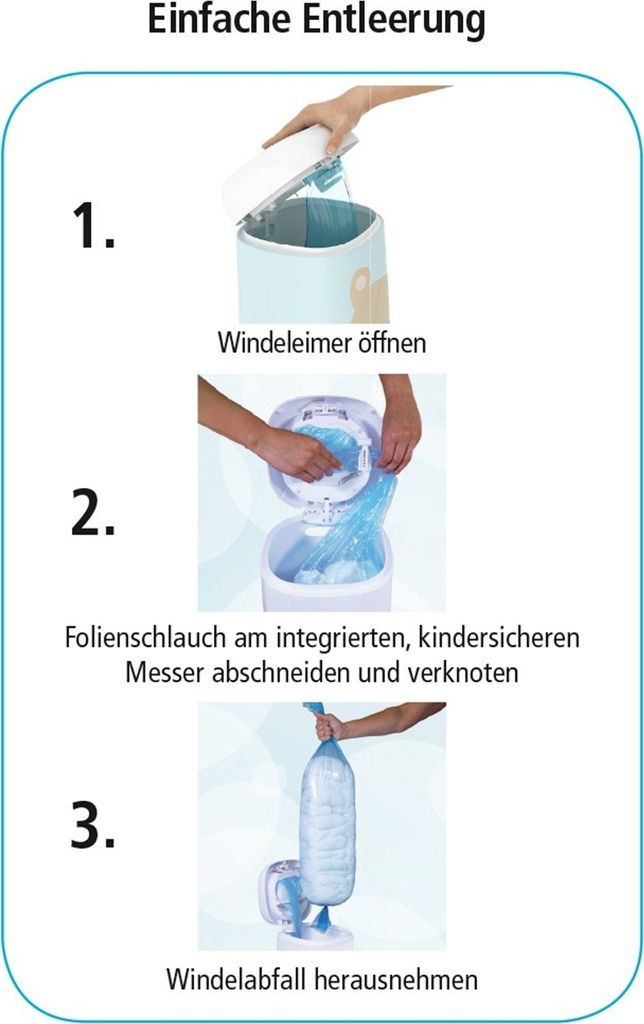 Einfache Entleerung

1.

Windeleimer öffnen

2.

Folienschlauch am integrierten, kindersicheren Messer abschneiden und verknoten

3.

Windelabfall herausnehmen