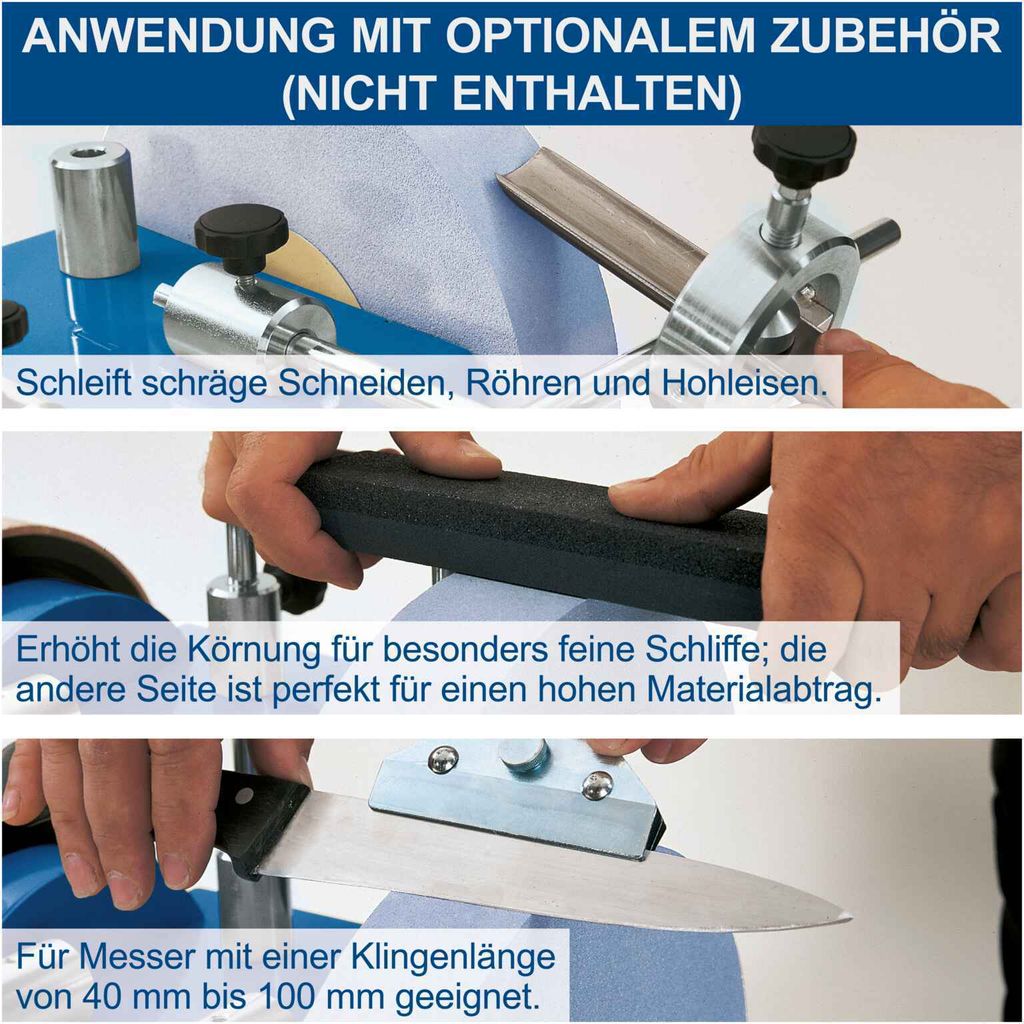 ANWENDUNG MIT OPTIONALEM ZUBEHÖR (NICHT ENTHALTEN)

Schleift schräge Schneiden, Röhren und Hohleisen.

Erhöht die Körnung für besonders feine Schliffe; die andere Seite ist perfekt für einen hohen Materialabtrag.

Für Messer mit einer Klingenlänge von 40 mm bis 100 mm geeignet.