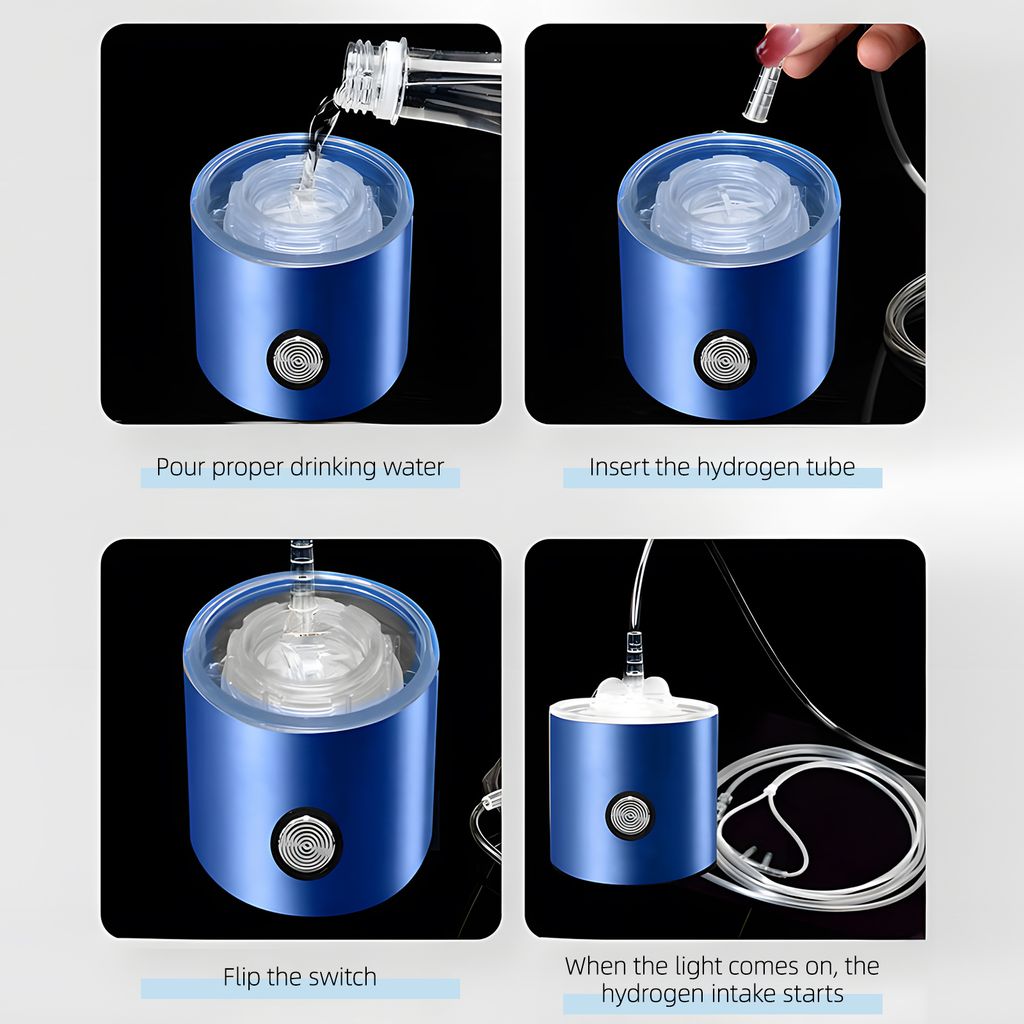 Pour proper drinking water

Insert the hydrogen tube

Flip the switch

When the light comes on, the hydrogen intake starts