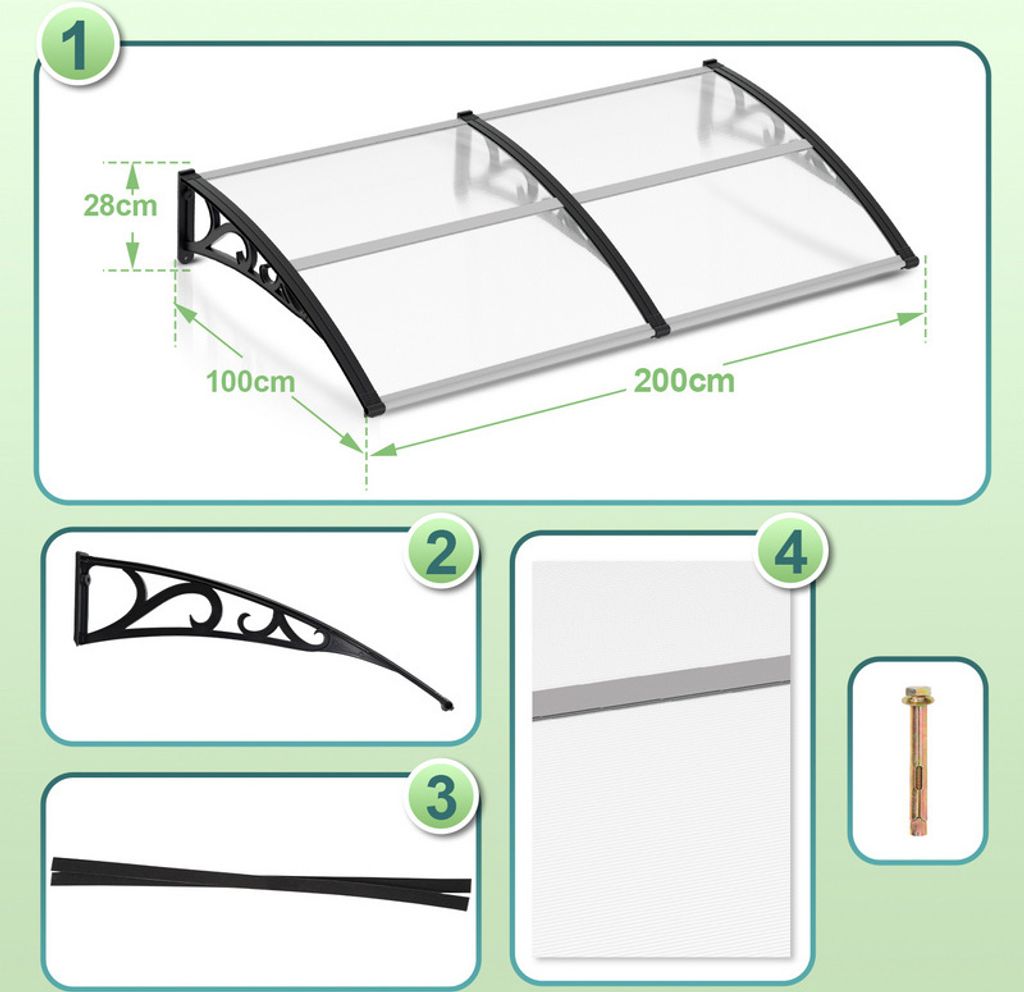 1

28cm

100cm

200cm

2

4

3