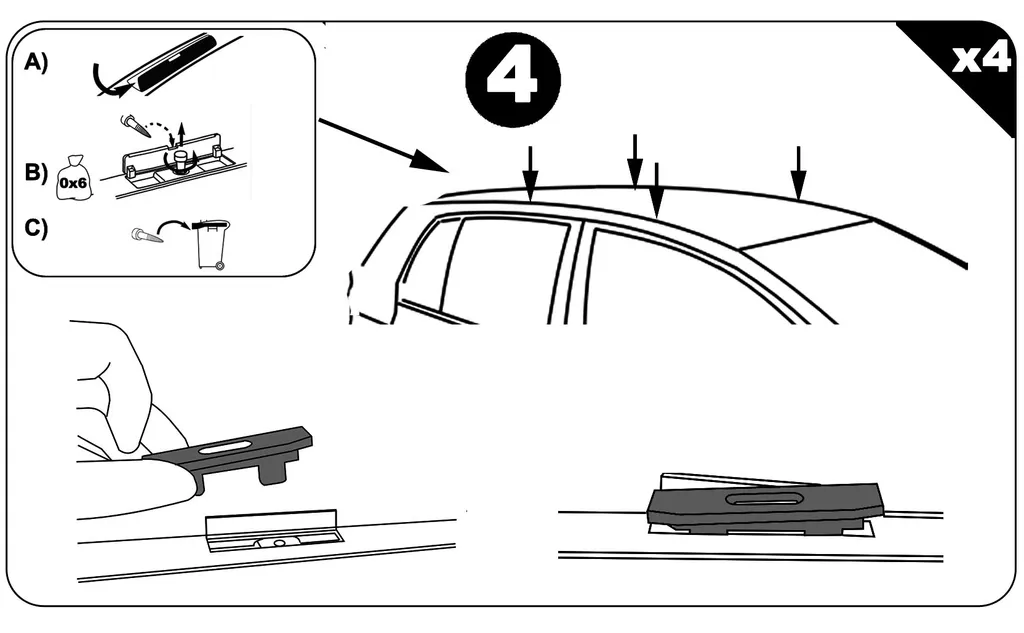 A)

B) 0x6

C)

4

x4