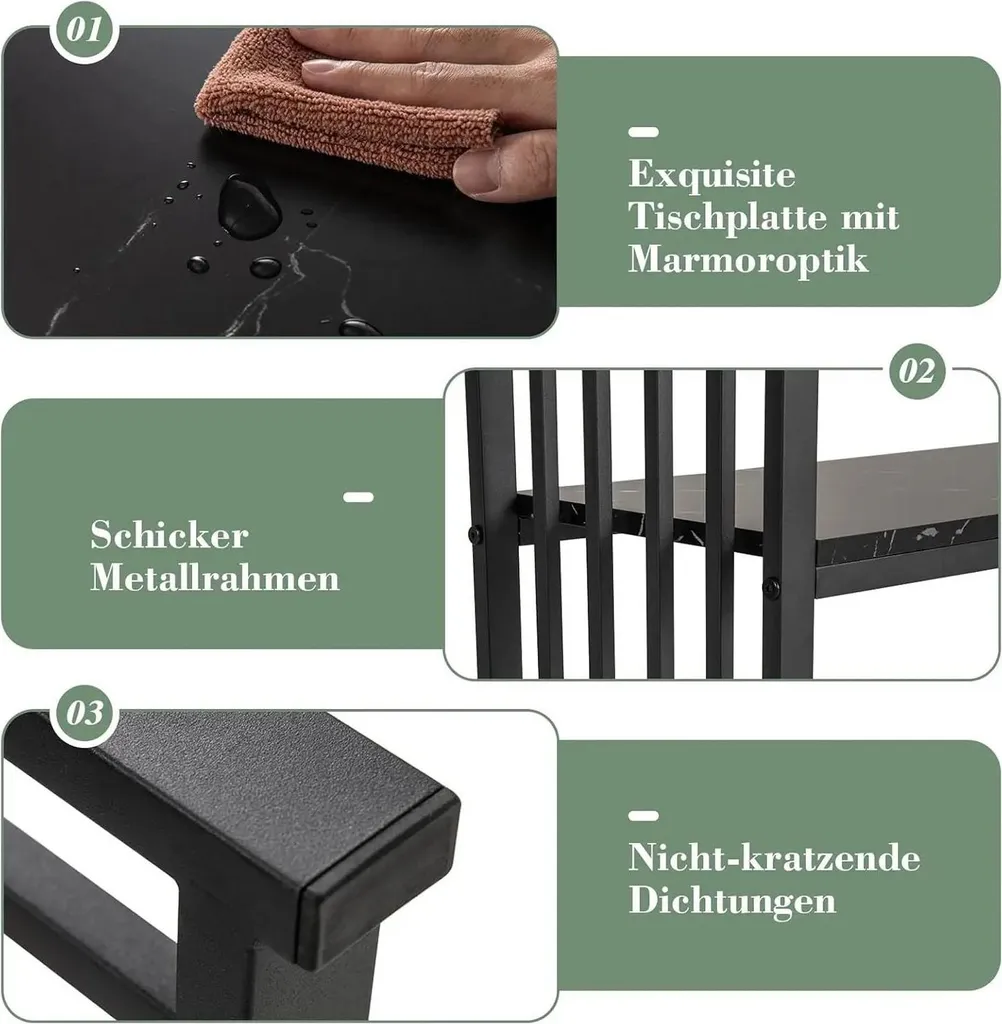 01

Exquisite Tischplatte mit Marmoroptik

02

Schicker Metallrahmen

03

Nicht-kratzende Dichtungen