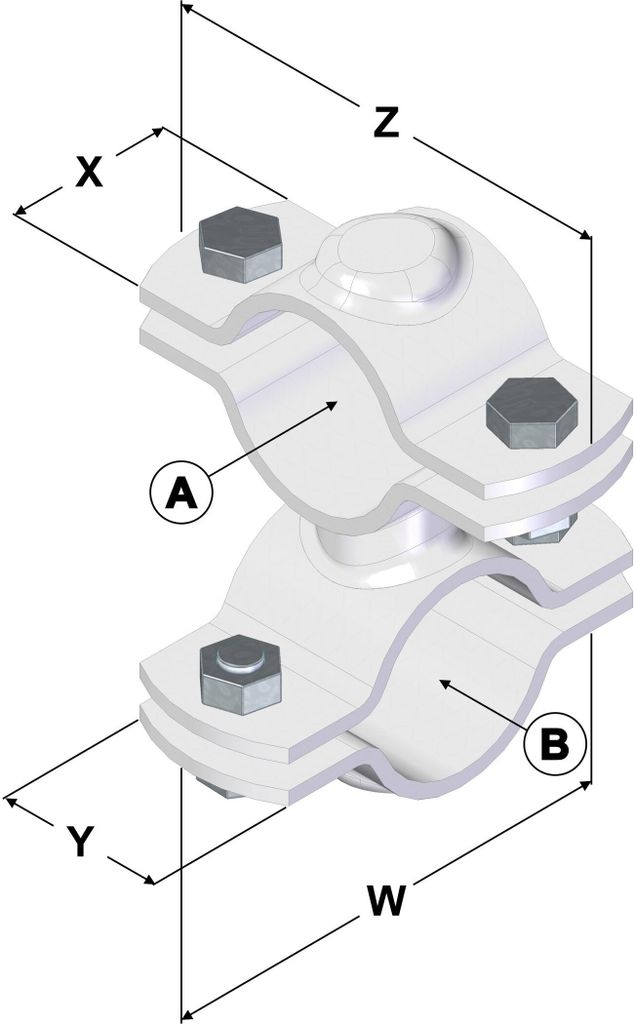 Z
X
A
B
Y
W