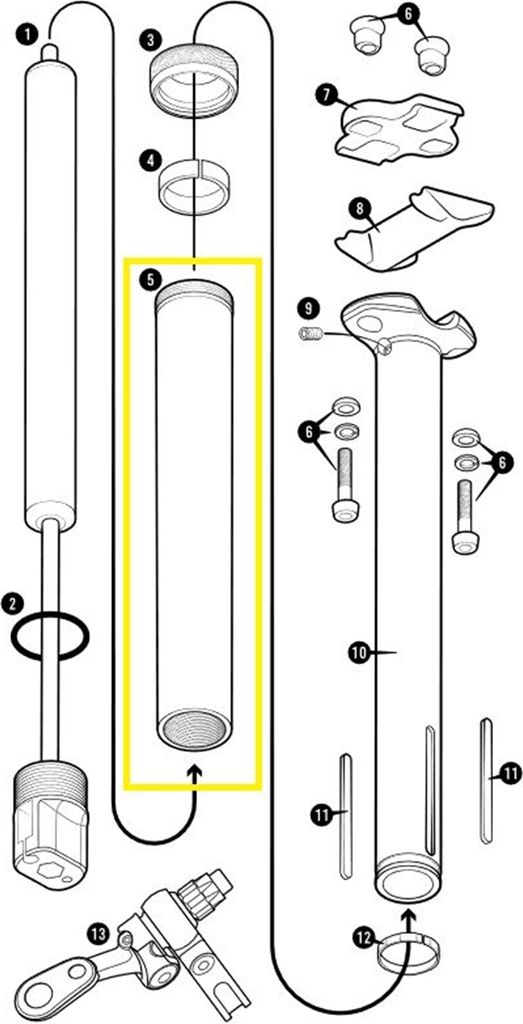 1
3
6
7
4
8
5
9
6
6
2
10
11
11
13
12