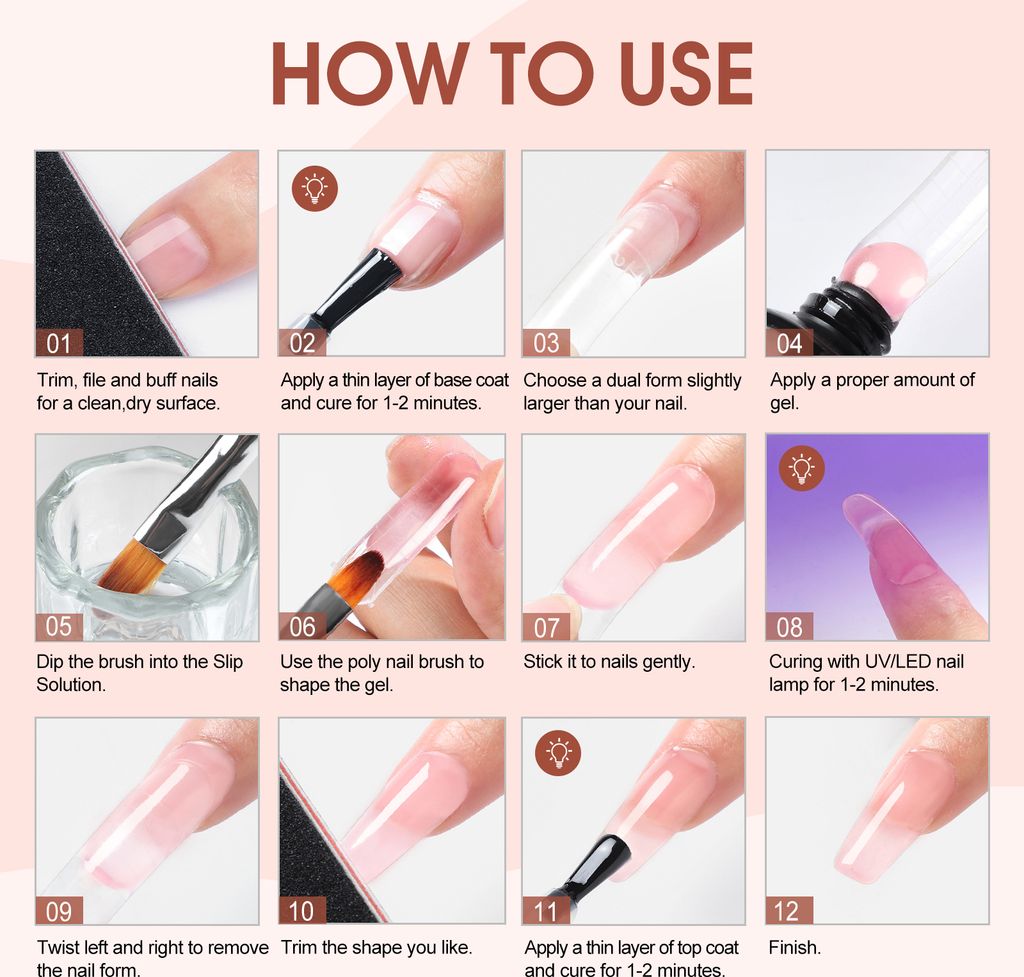 HOW TO USE

01
Trim, file and buff nails for a clean,dry surface.

02
Apply a thin layer of base coat and cure for 1-2 minutes.

03
Choose a dual form slightly larger than your nail.

04
Apply a proper amount of gel.

05
Dip the brush into the Slip Solution.

06
Use the poly nail brush to shape the gel.

07
Stick it to nails gently.

08
Curing with UV/LED nail lamp for 1-2 minutes.

09
Twist left and right to remove the nail form.

10
Trim the shape you like.

11
Apply a thin layer of top coat and cure for 1-2 minutes.

12
Finish.