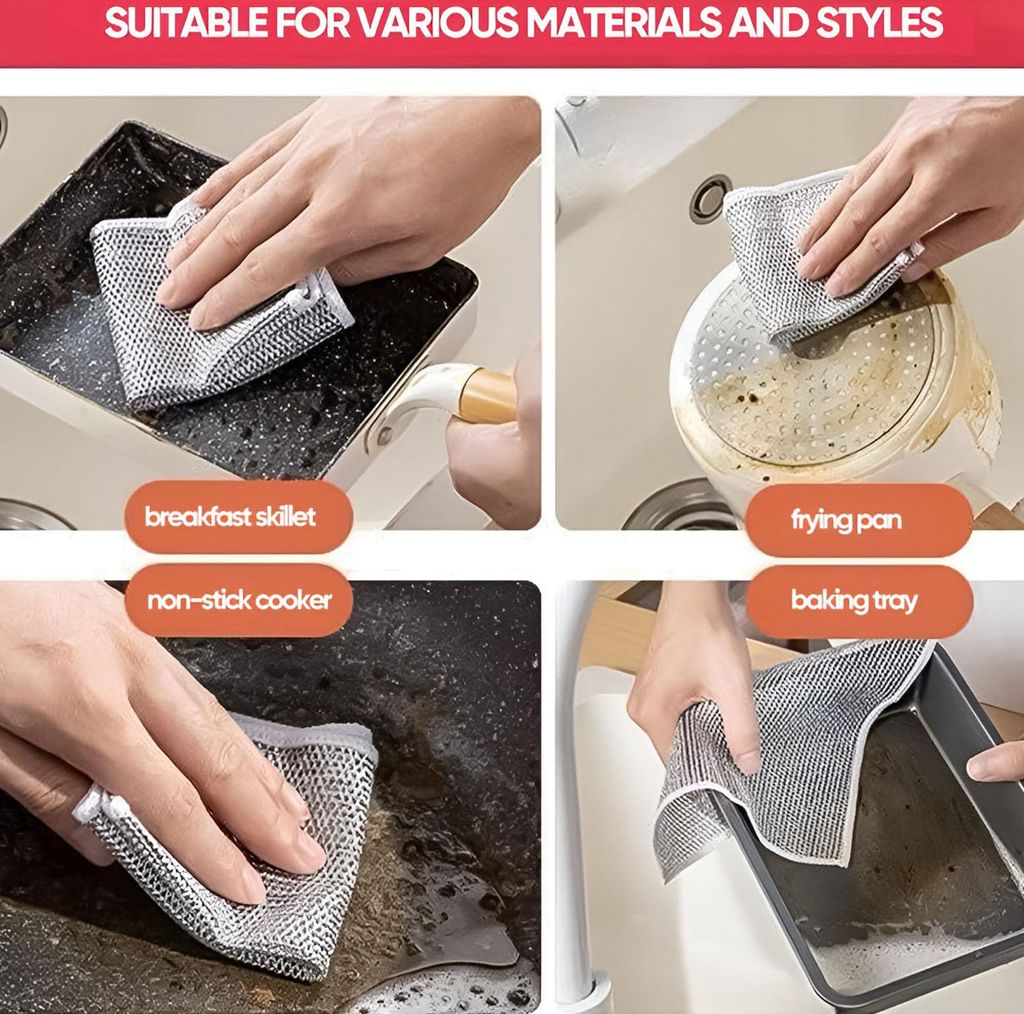 SUITABLE FOR VARIOUS MATERIALS AND STYLES

breakfast skillet

frying pan

non-stick cooker

baking tray