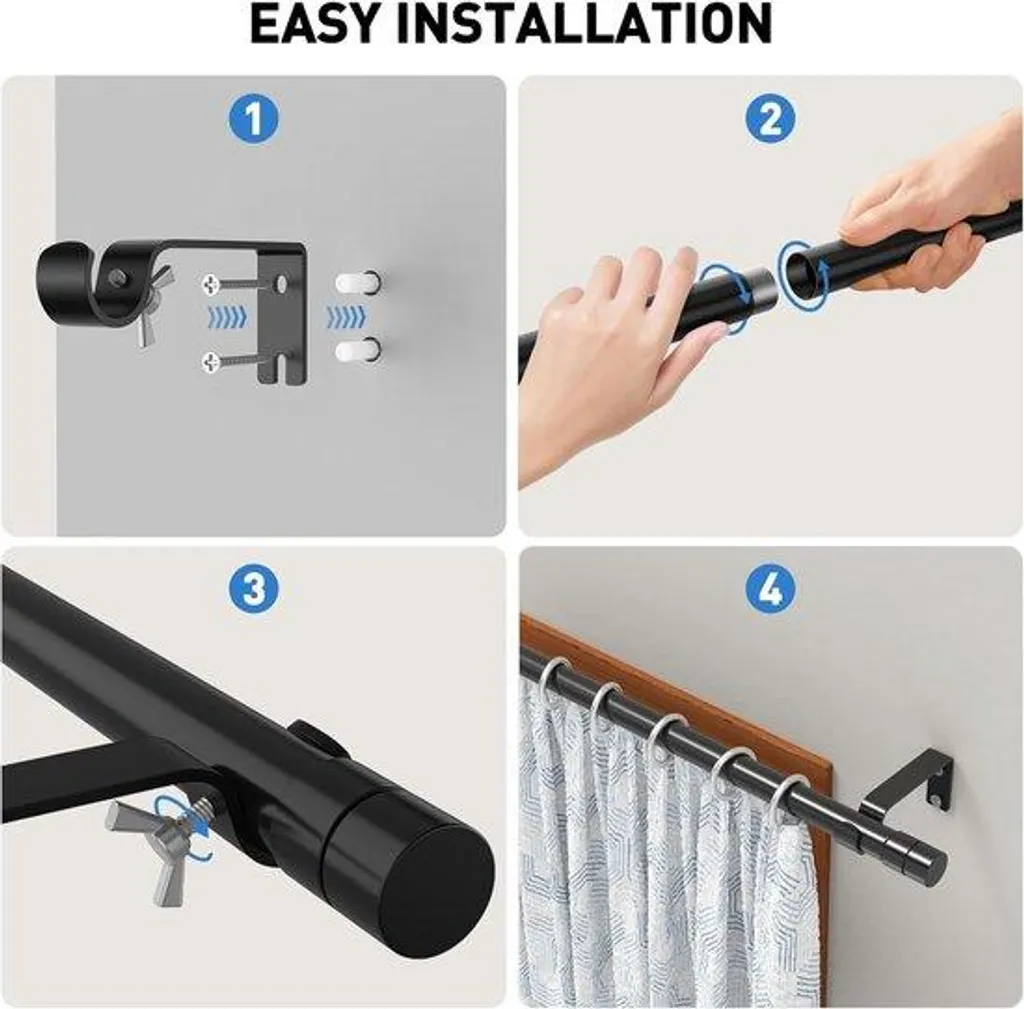 EASY INSTALLATION

1

2

3

4