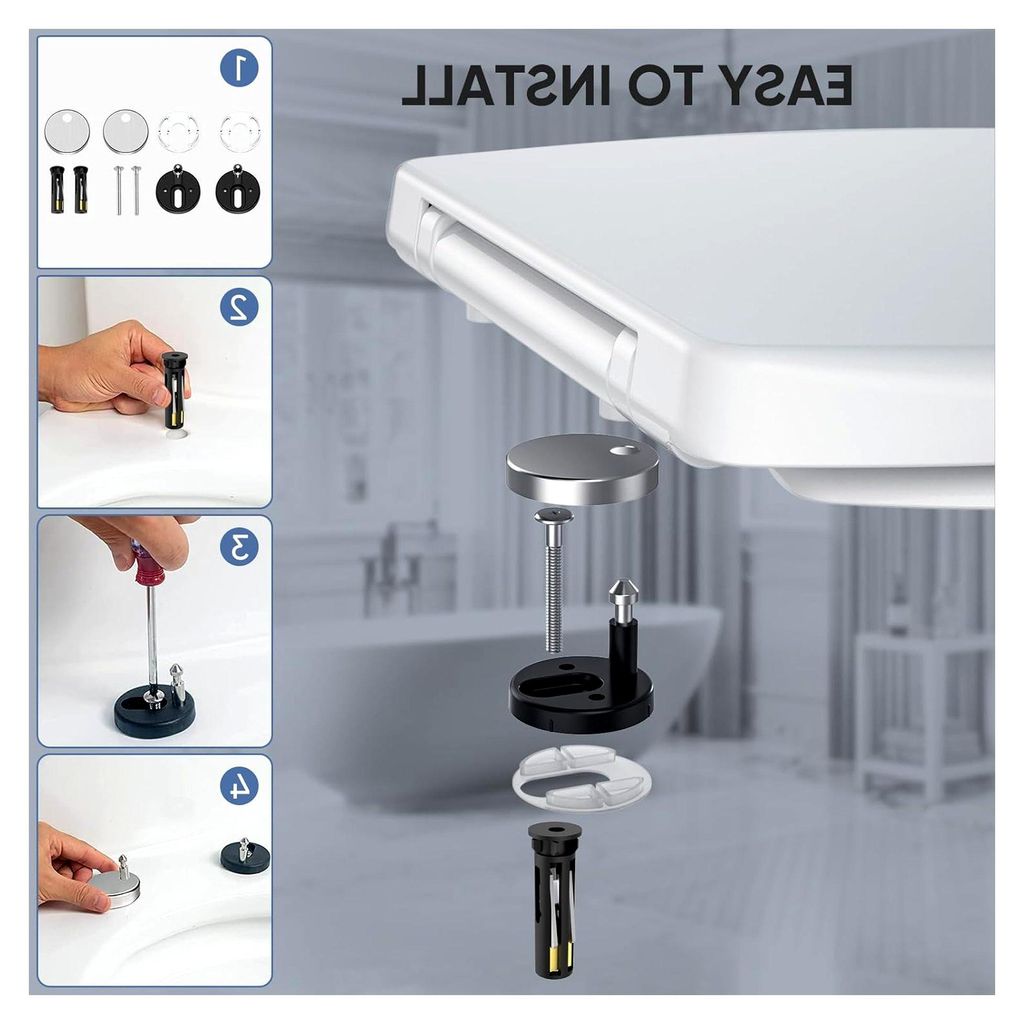 EASY TO INSTALL

1

2

3

4