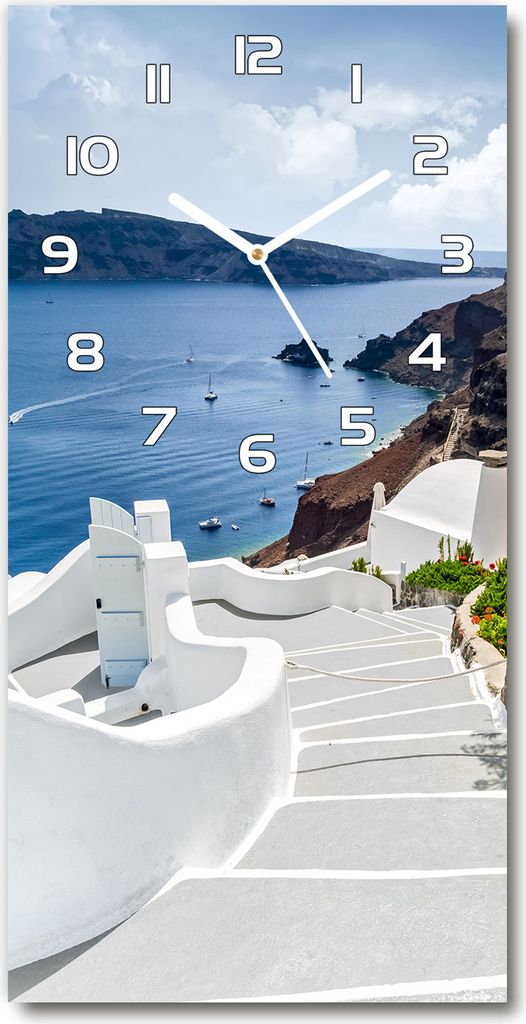 12
11
1
10
2
9
3
8
4
7
5
6