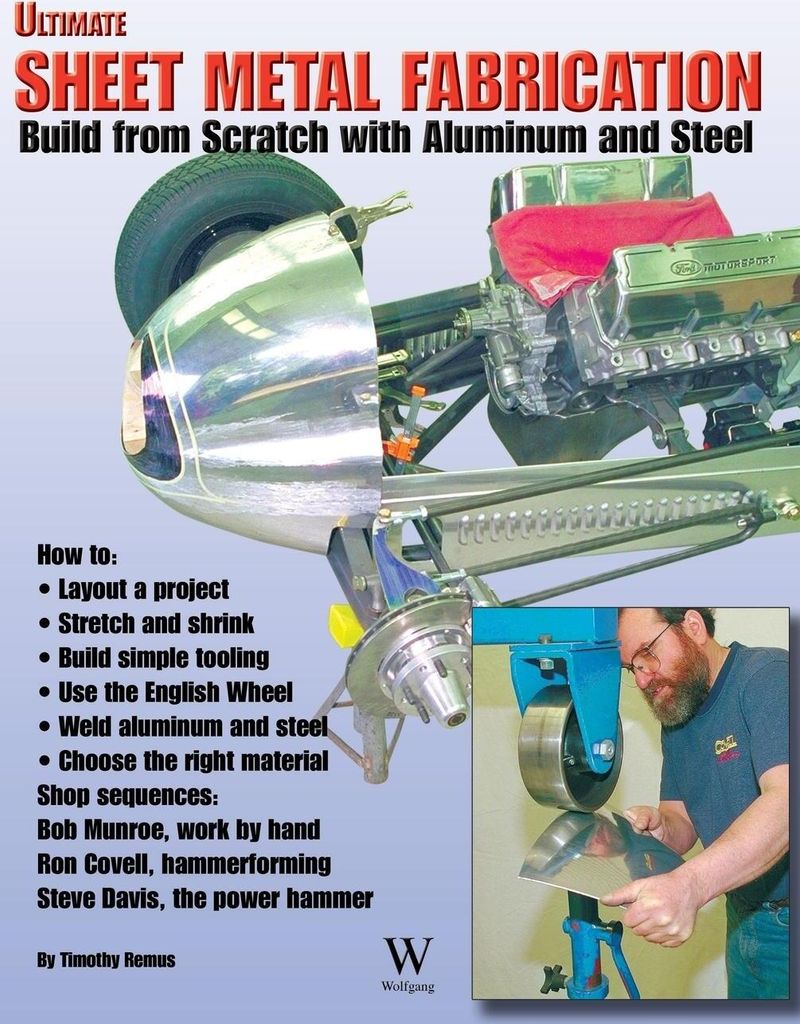 ULTIMATE
SHEET METAL FABRICATION
Build from Scratch with Aluminum and Steel

Ford MOTORSPORT

How to:
• Layout a project
• Stretch and shrink
• Build simple tooling
• Use the English Wheel
• Weld aluminum and steel
• Choose the right material
Shop sequences:
Bob Munroe, work by hand
Ron Covell, hammerforming
Steve Davis, the power hammer

By Timothy Remus

W
Wolfgang