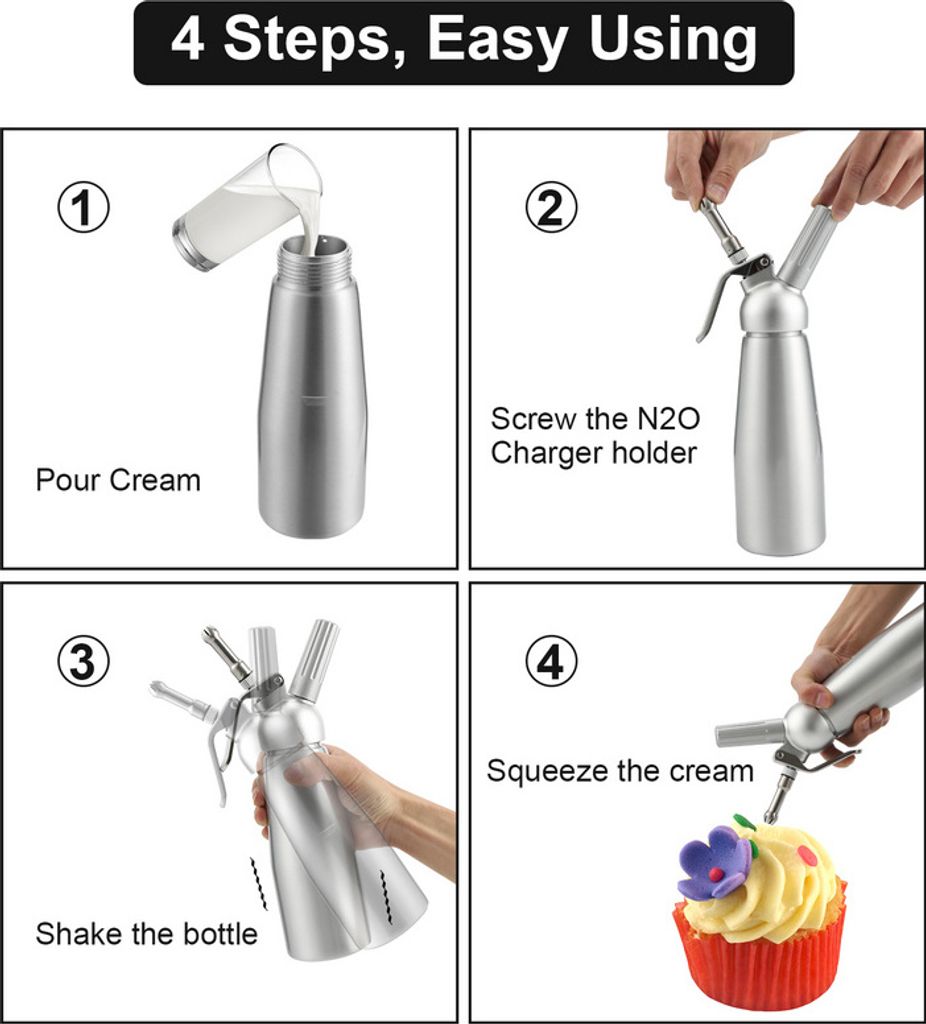 4 Steps, Easy Using

①

Pour Cream

②

Screw the N2O Charger holder

③

Shake the bottle

④

Squeeze the cream