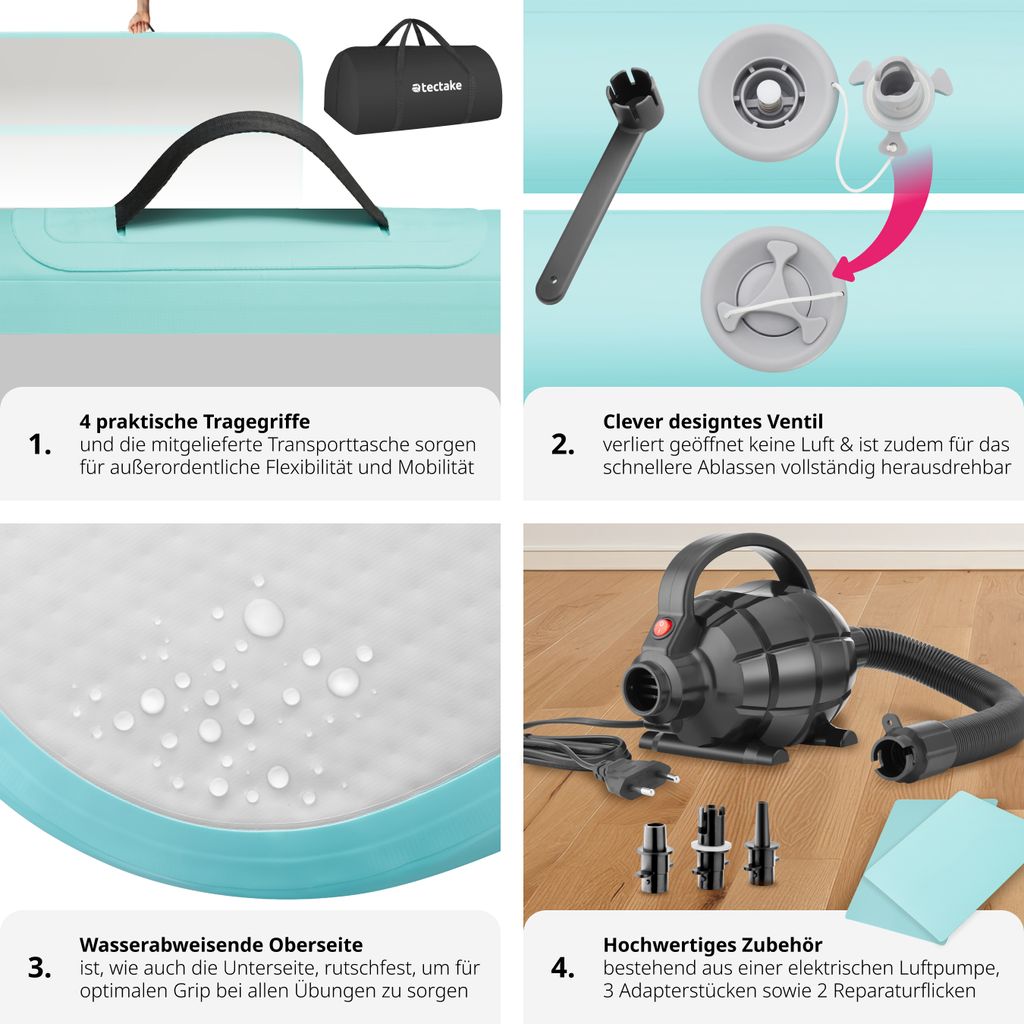 tectake

1. 4 praktische Tragegriffe
und die mitgelieferte Transporttasche sorgen für außerordentliche Flexibilität und Mobilität

2. Clever designtes Ventil
verliert geöffnet keine Luft & ist zudem für das schnellere Ablassen vollständig herausdrehbar

3. Wasserabweisende Oberseite
ist, wie auch die Unterseite, rutschfest, um für optimalen Grip bei allen Übungen zu sorgen

4. Hochwertiges Zubehör
bestehend aus einer elektrischen Luftpumpe, 3 Adapterstücken sowie 2 Reparaturflicken