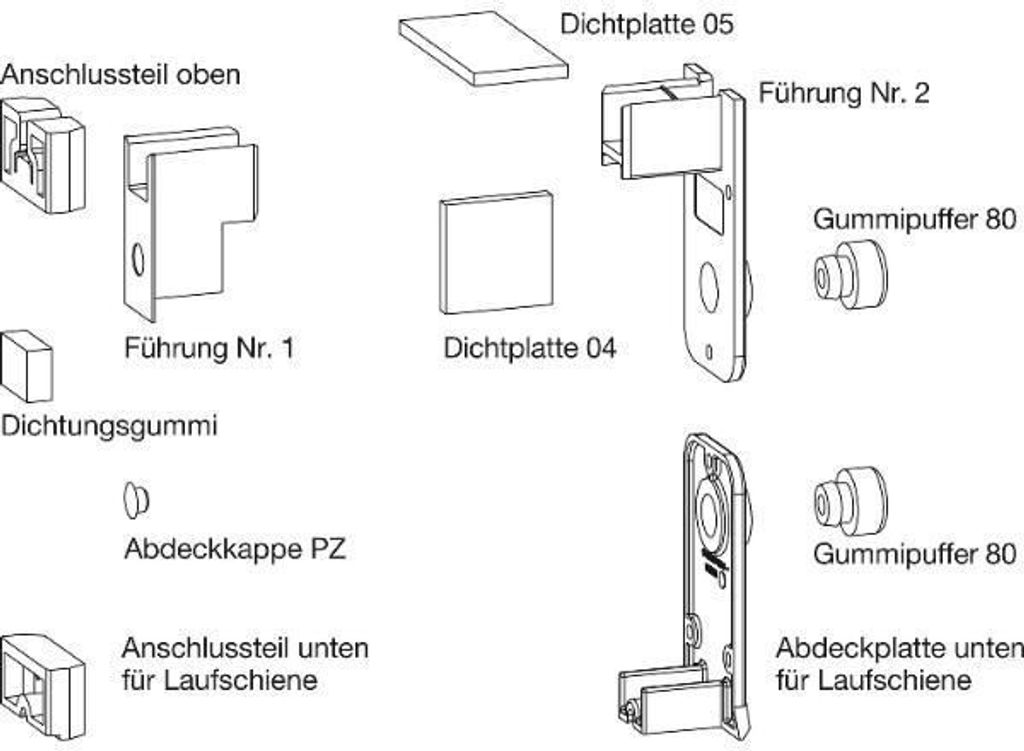 Dichtplatte 05

Anschlussteil oben

Führung Nr. 2

Gummipuffer 80

Führung Nr. 1

Dichtplatte 04

Dichtungsgummi

Abdeckkappe PZ

Gummipuffer 80

Anschlussteil unten für Laufschiene

Abdeckplatte unten für Laufschiene