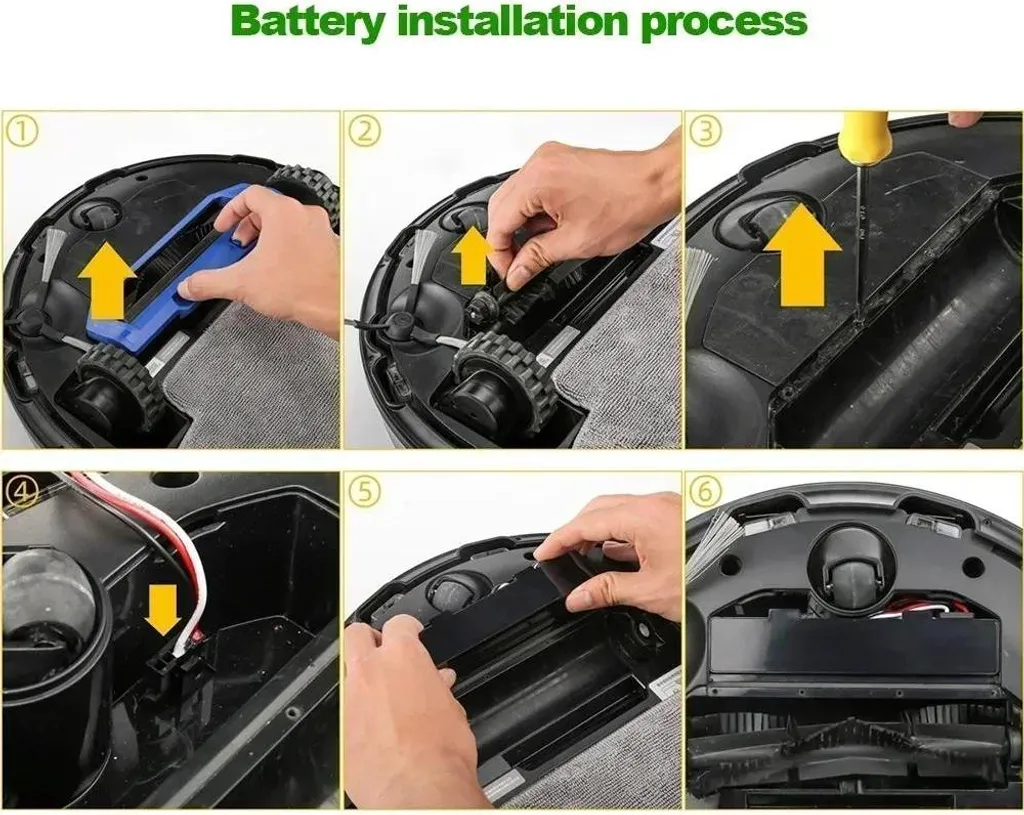 Battery installation process

①

②

③

④

⑤

⑥