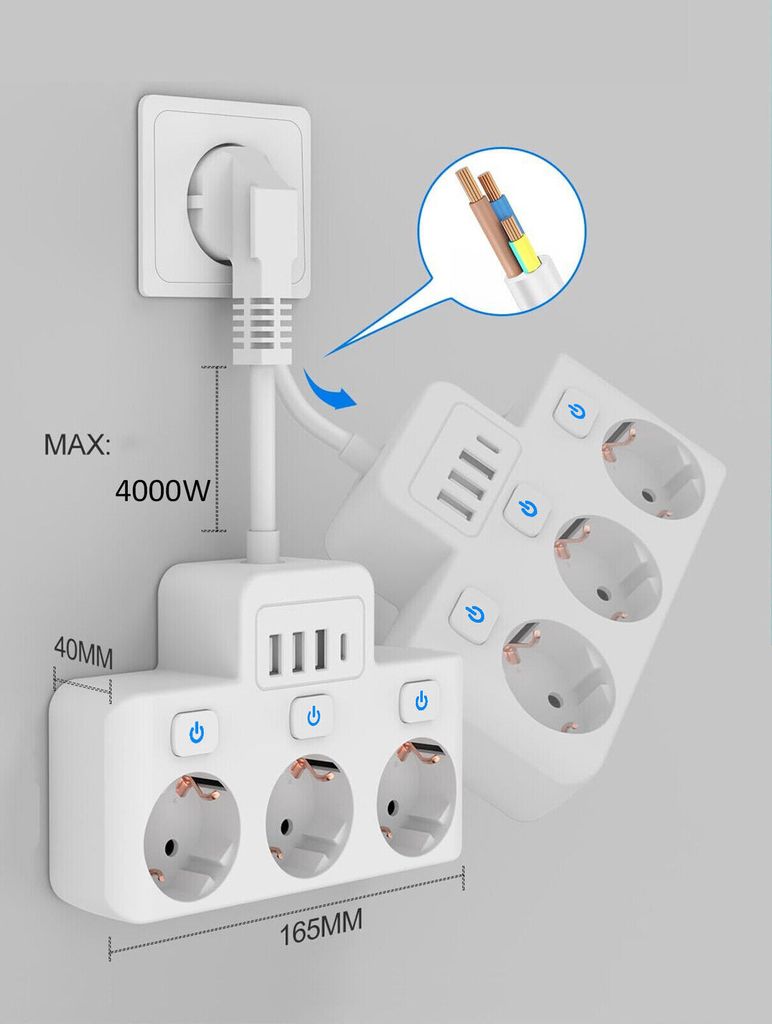 MAX:
4000W
40MM
165MM