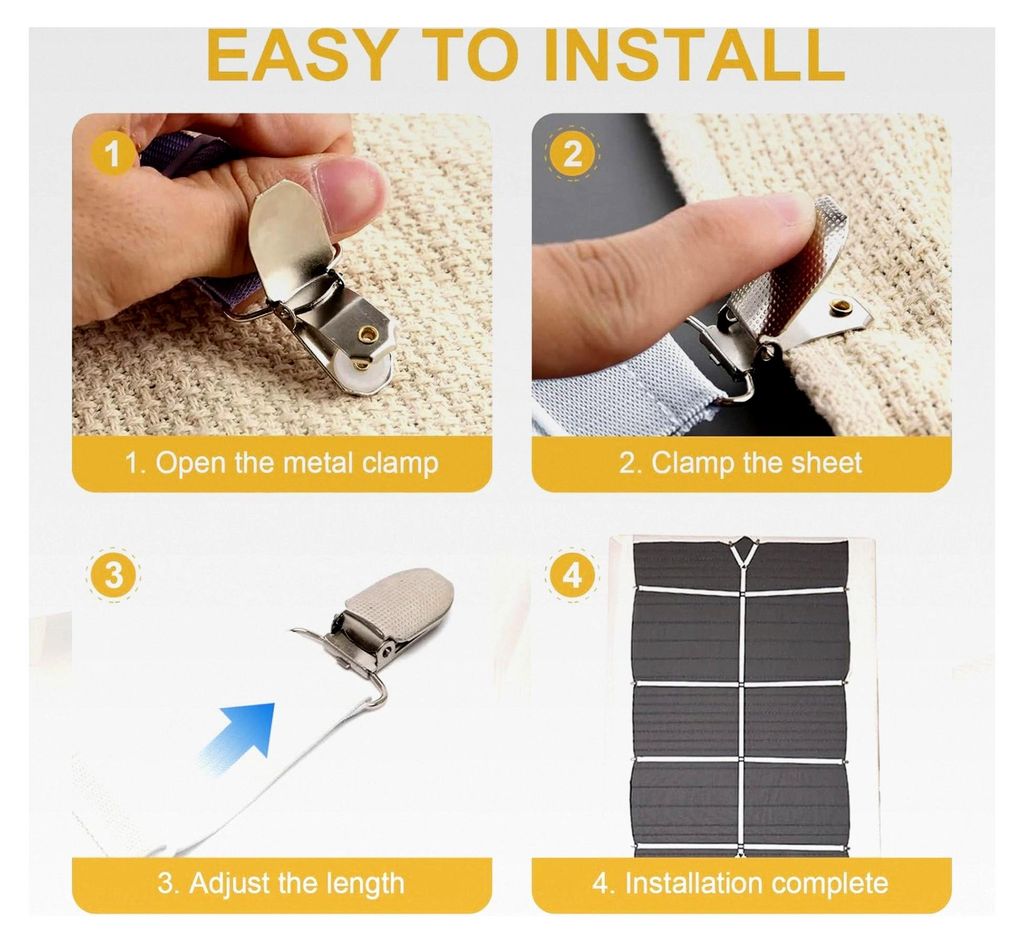 EASY TO INSTALL

1

1. Open the metal clamp

2

2. Clamp the sheet

3

3. Adjust the length

4

4. Installation complete