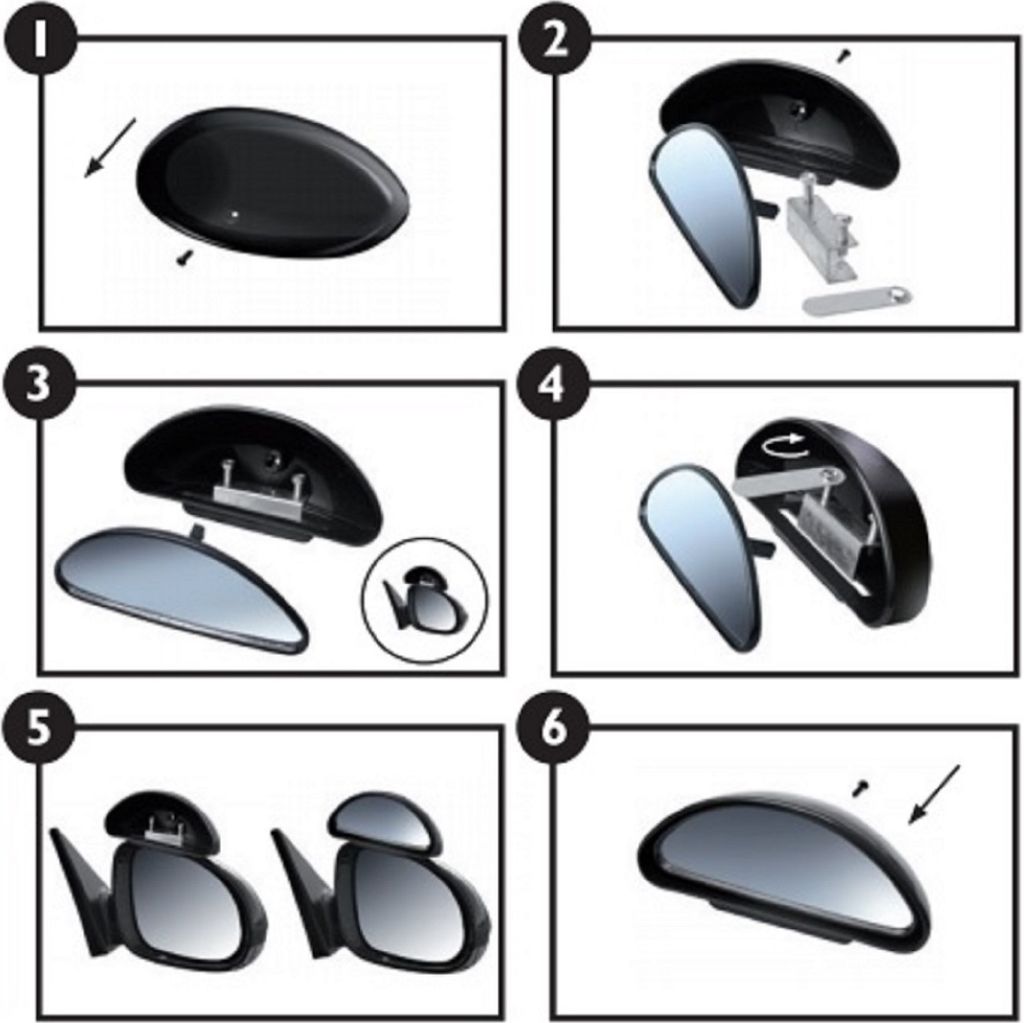 1

2

3

4

5

6