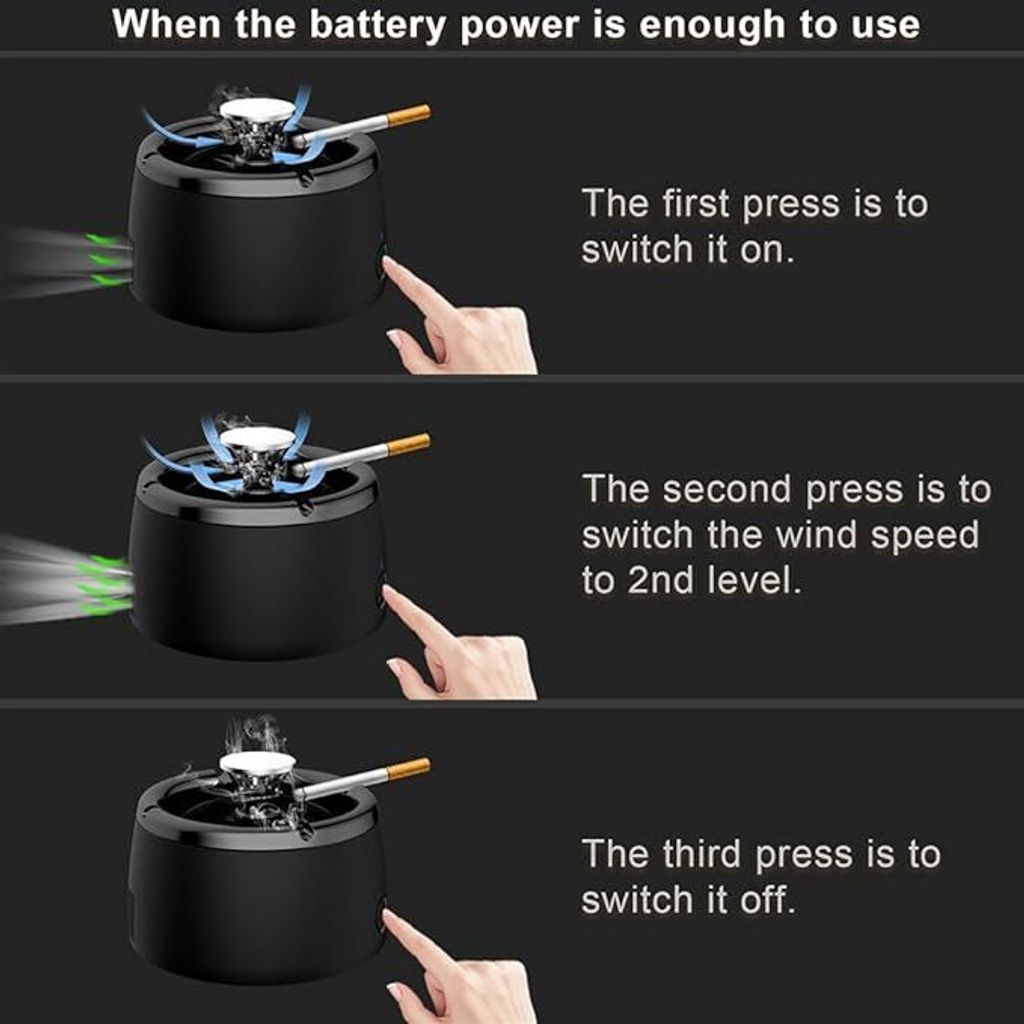 When the battery power is enough to use

The first press is to switch it on.

The second press is to switch the wind speed to 2nd level.

The third press is to switch it off.