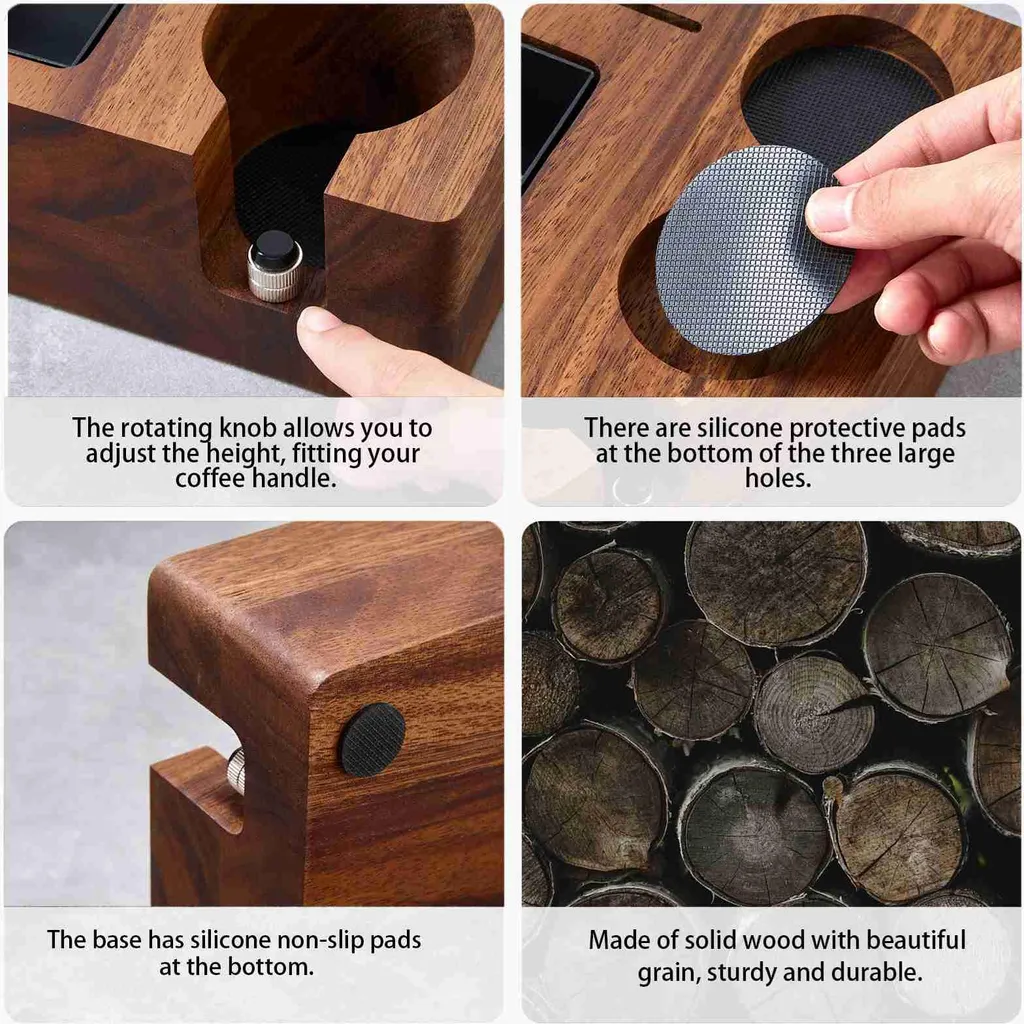 The rotating knob allows you to adjust the height, fitting your coffee handle.

There are silicone protective pads at the bottom of the three large holes.

The base has silicone non-slip pads at the bottom.

Made of solid wood with beautiful grain, sturdy and durable.