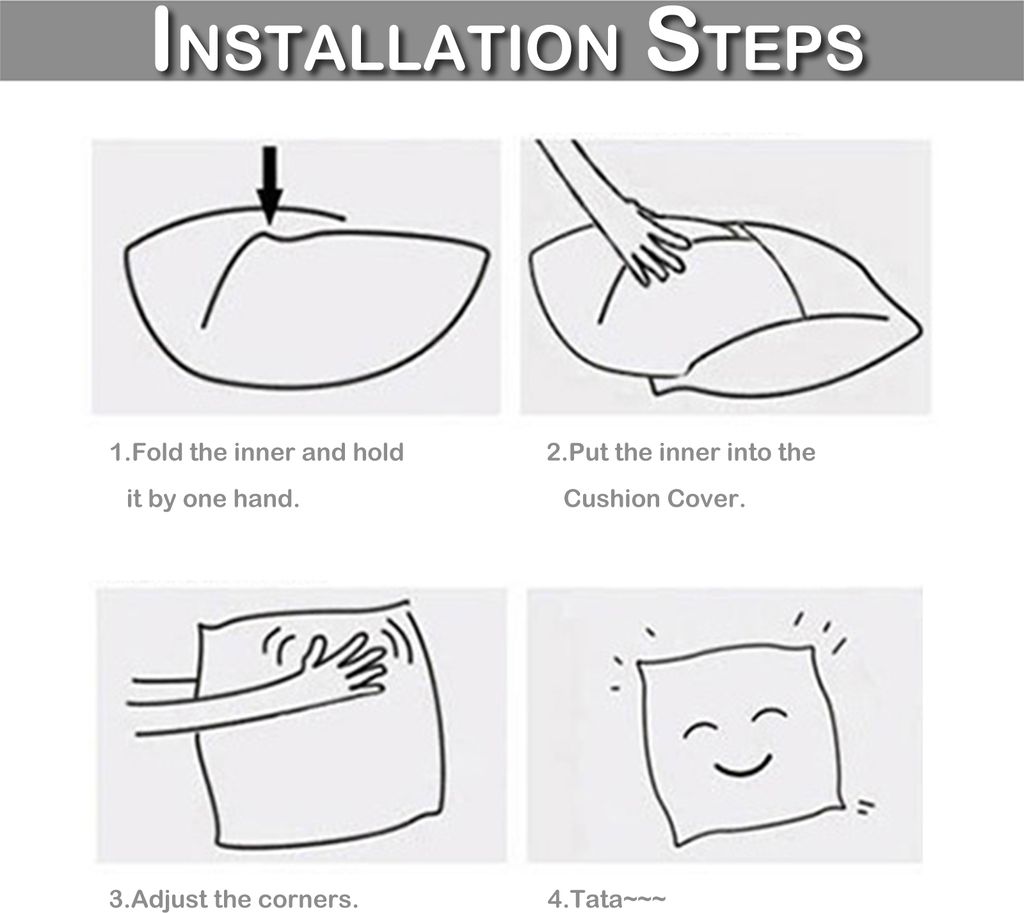 INSTALLATION STEPS

1.Fold the inner and hold it by one hand.

2.Put the inner into the Cushion Cover.

3.Adjust the corners.

4.Tata~~~