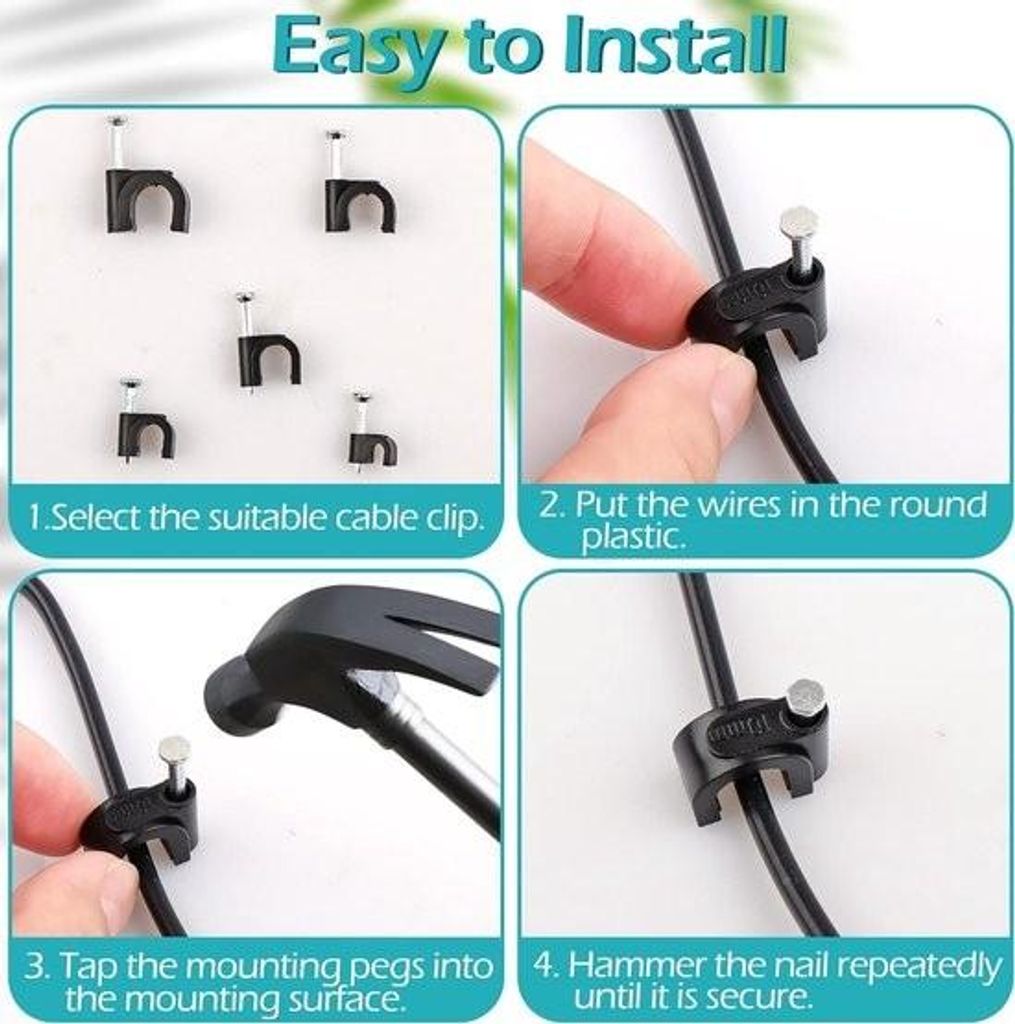 Easy to Install

1.Select the suitable cable clip.

2. Put the wires in the round plastic.

3. Tap the mounting pegs into the mounting surface.

4. Hammer the nail repeatedly until it is secure.