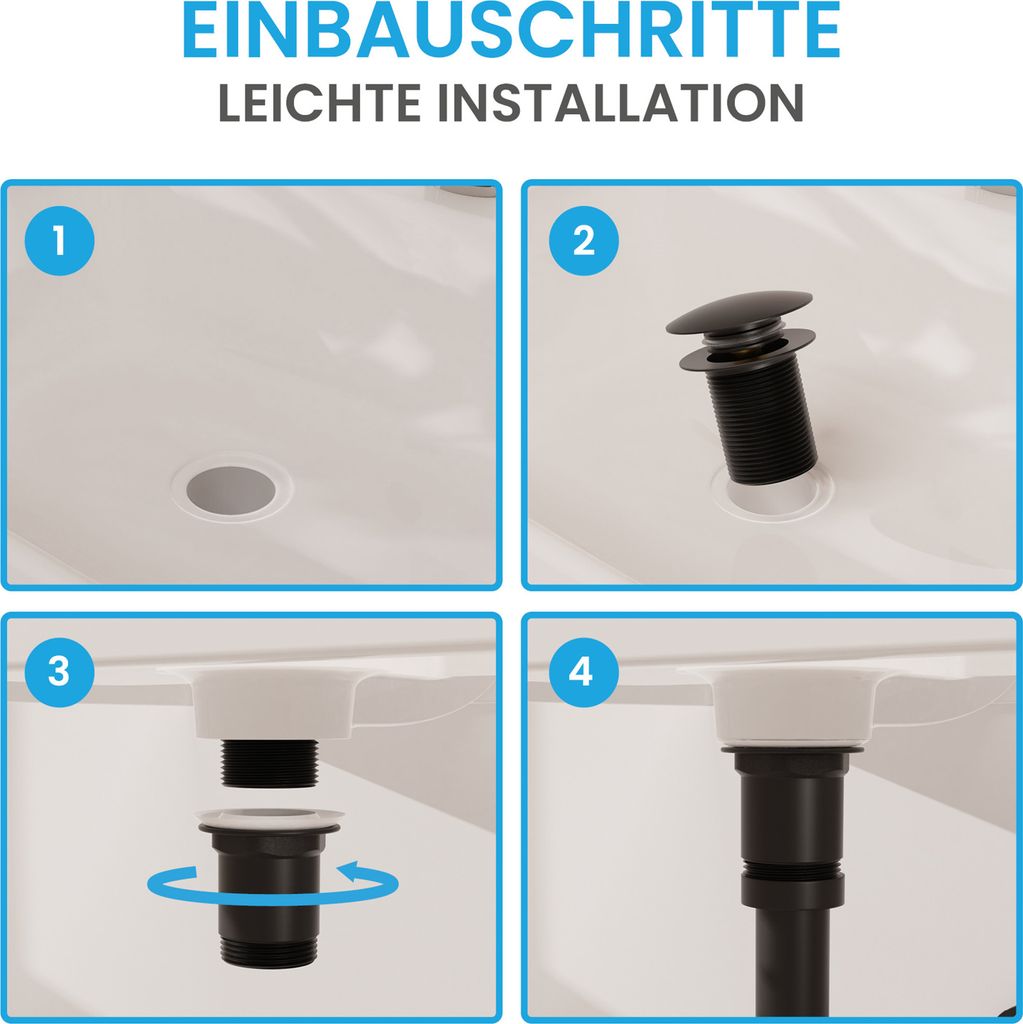 EINBAUSCHRITTE
LEICHTE INSTALLATION

1

2

3

4