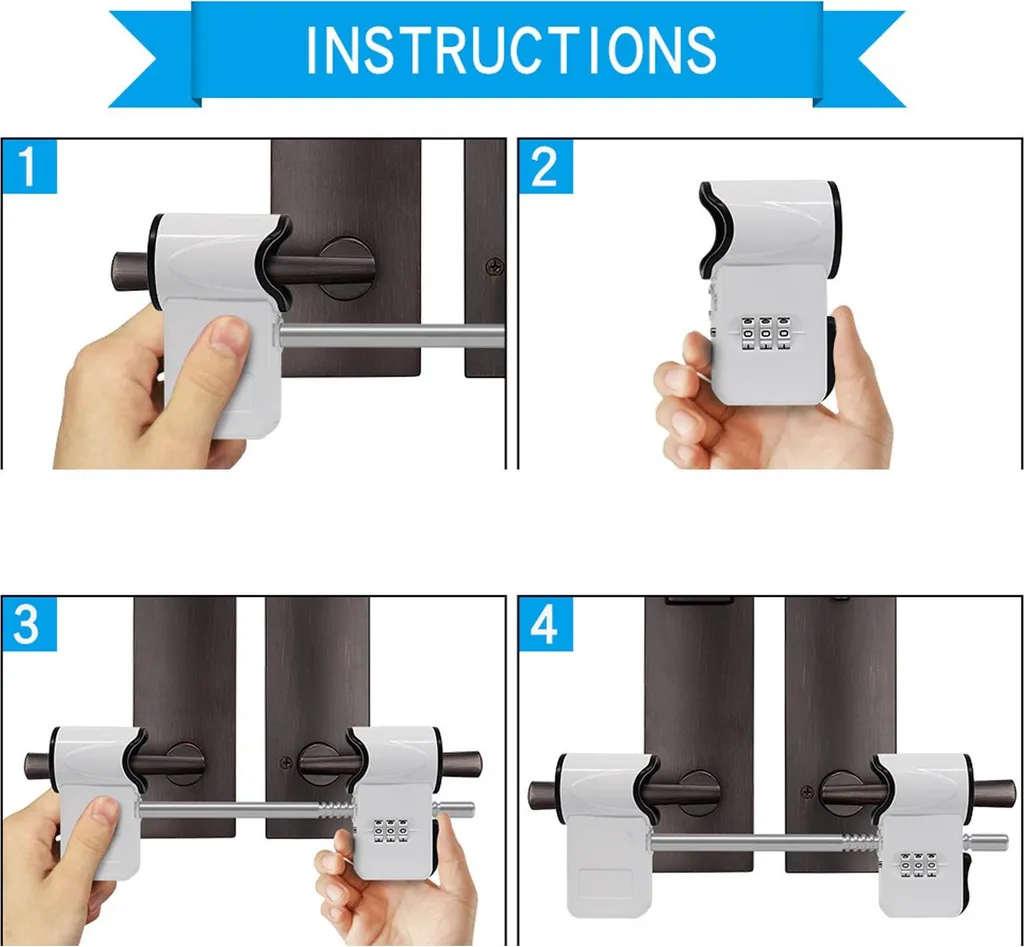 INSTRUCTIONS

1

2

3

4