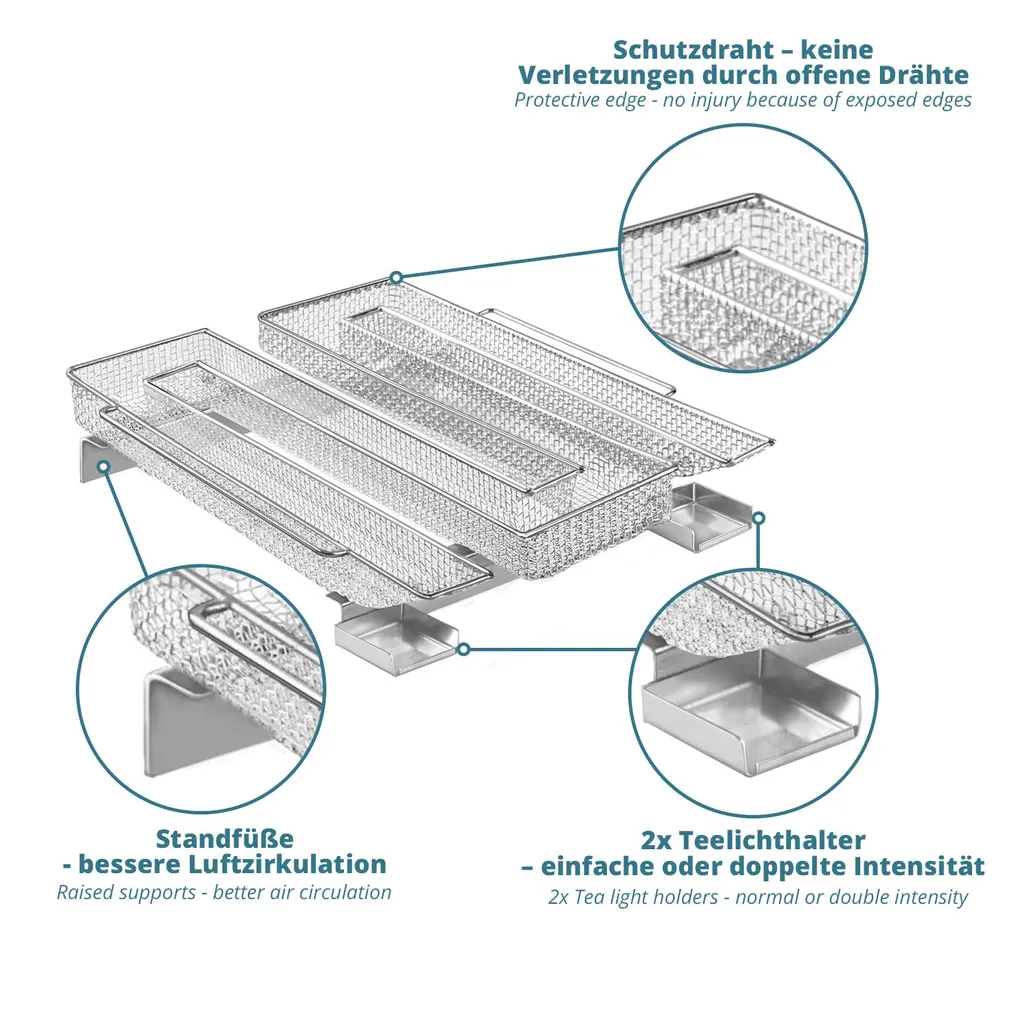 Schutzdraht – keine Verletzungen durch offene Drähte
Protective edge - no injury because of exposed edges

Standfüße - bessere Luftzirkulation
Raised supports - better air circulation

2x Teelichthalter – einfache oder doppelte Intensität
2x Tea light holders - normal or double intensity