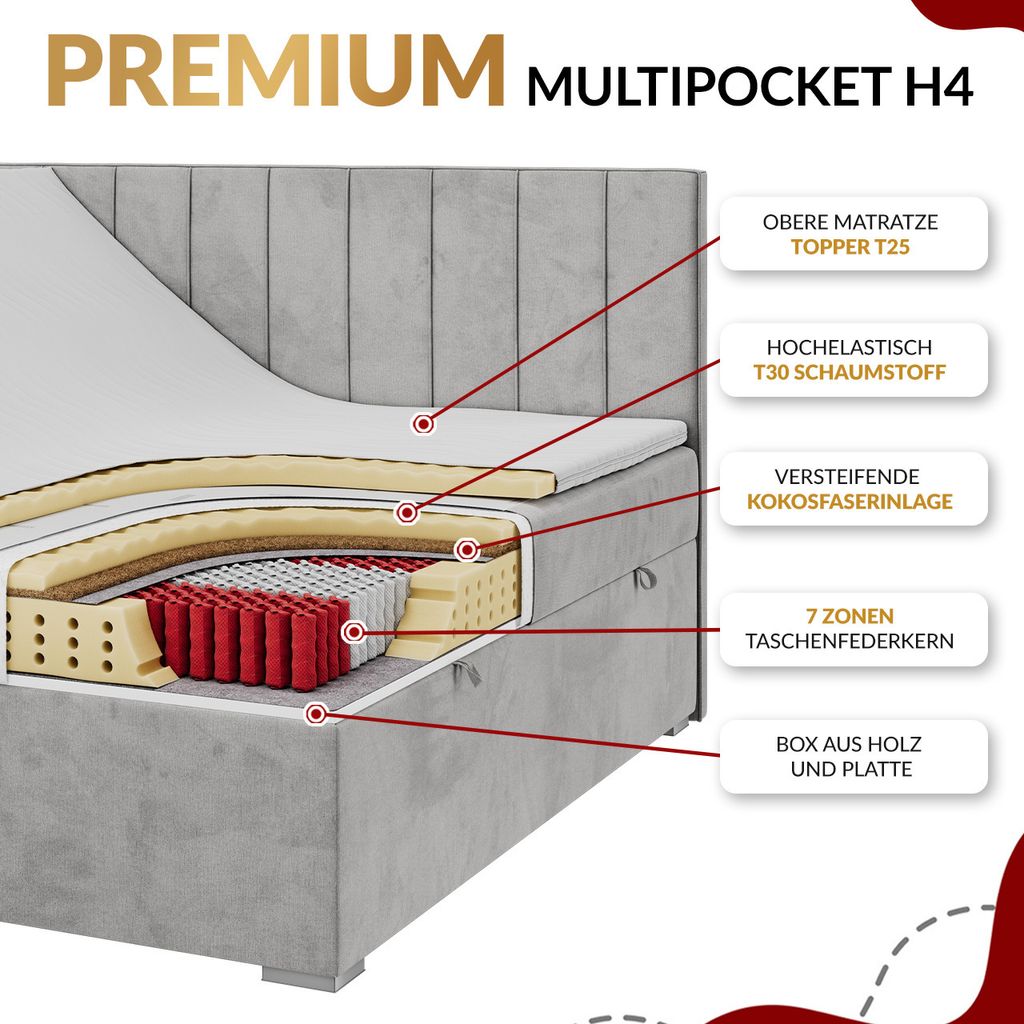 PREMIUM MULTIPOCKET H4

OBERE MATRATZE
TOPPER T25

HOCHELASTISCH
T30 SCHAUMSTOFF

VERSTEIFENDE
KOKOSFASERINLAGE

7 ZONEN
TASCHENFEDERKERN

BOX AUS HOLZ
UND PLATTE