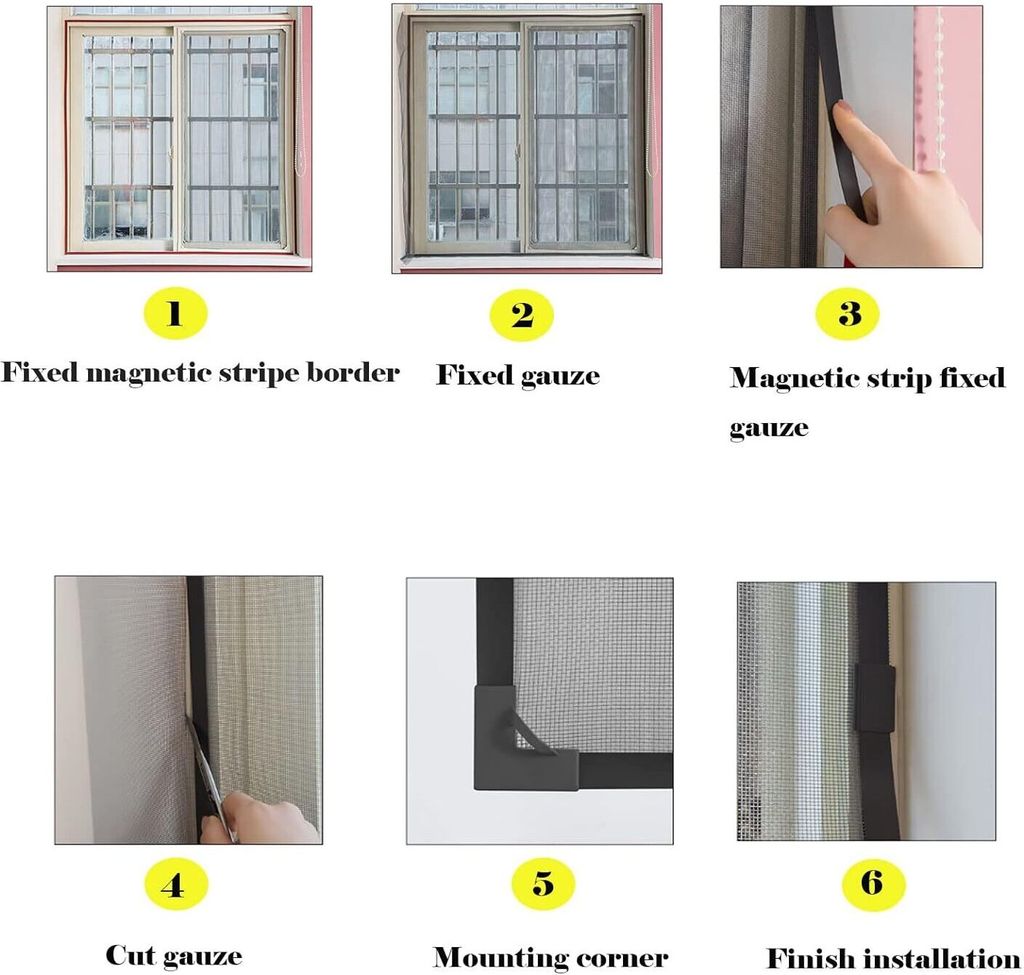 1

Fixed magnetic stripe border

2

Fixed gauze

3

Magnetic strip fixed gauze

4

Cut gauze

5

Mounting corner

6

Finish installation