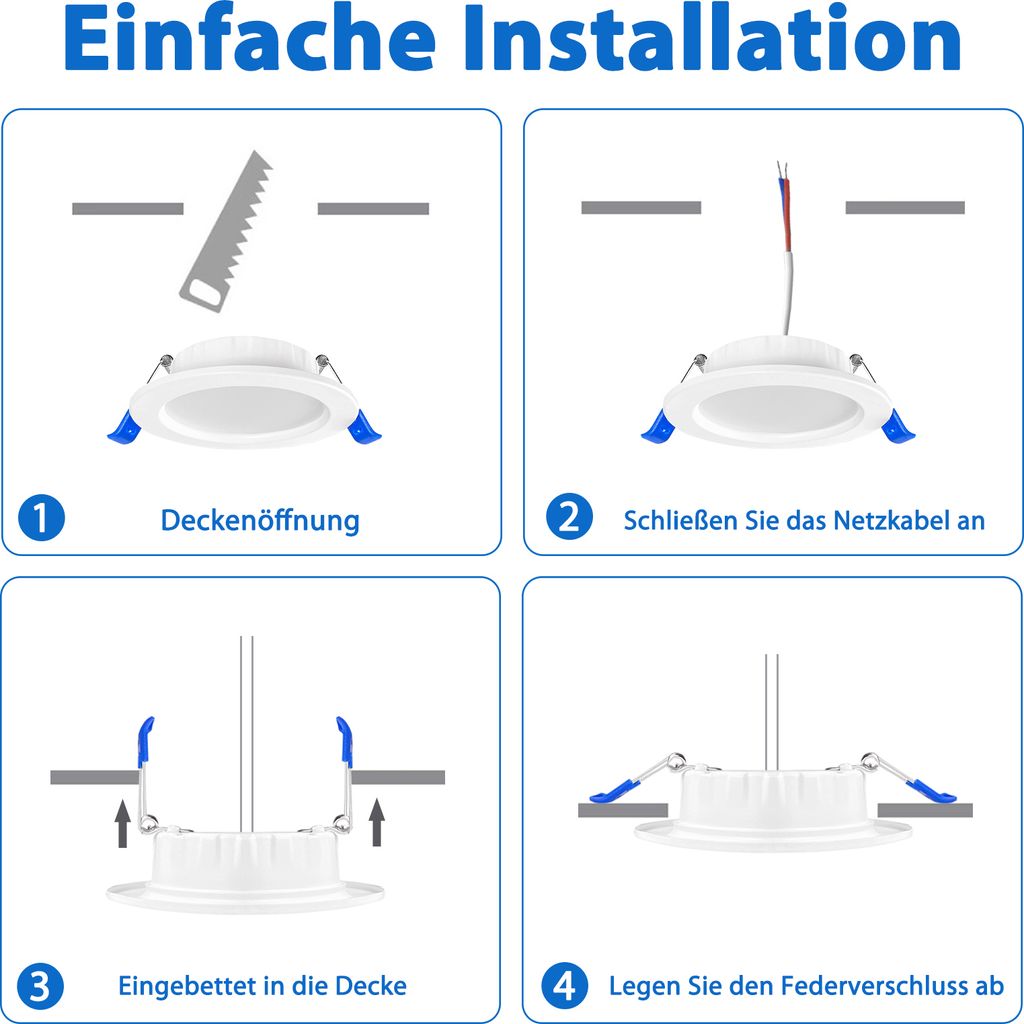 Einfache Installation

1 Deckenöffnung

2 Schließen Sie das Netzkabel an

3 Eingebettet in die Decke

4 Legen Sie den Federverschluss ab