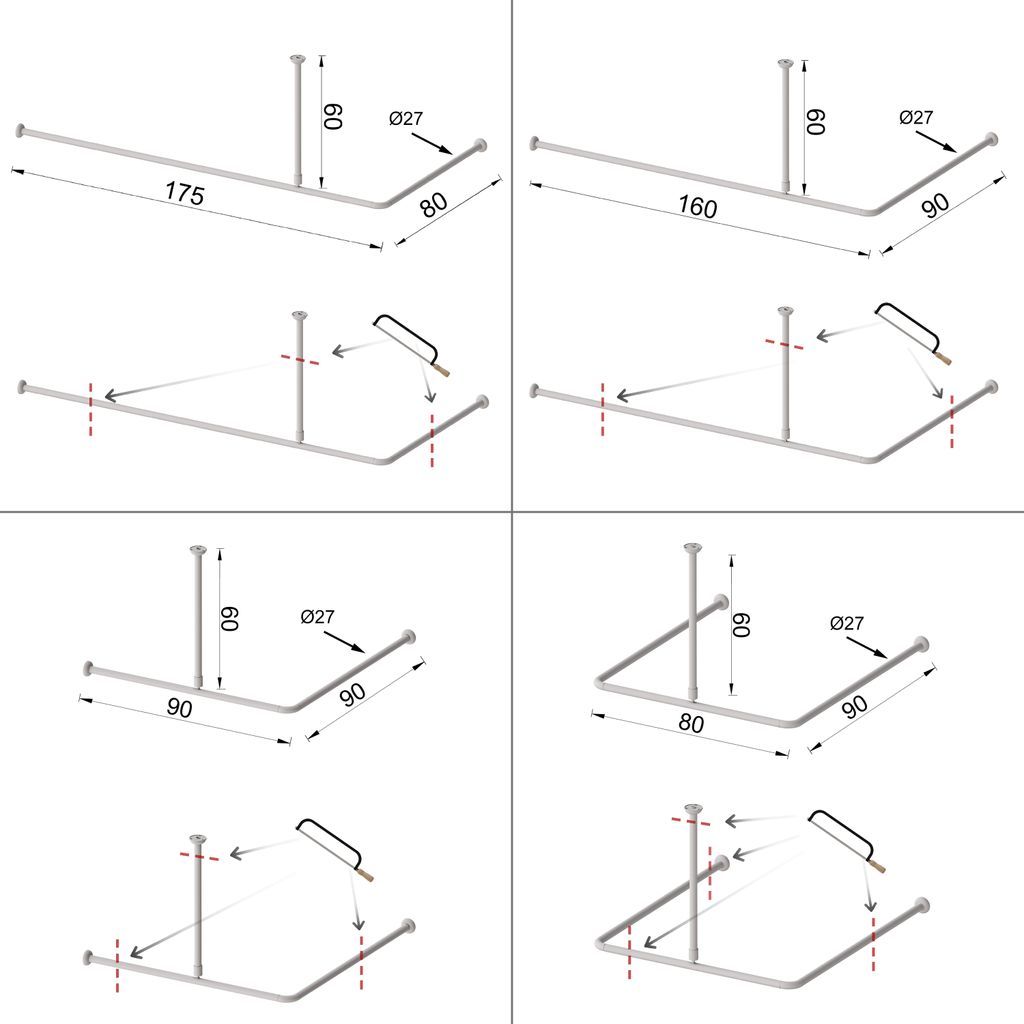 60
Ø27
175
80

60
Ø27
160
90

60
Ø27
90
90

60
Ø27
80
90