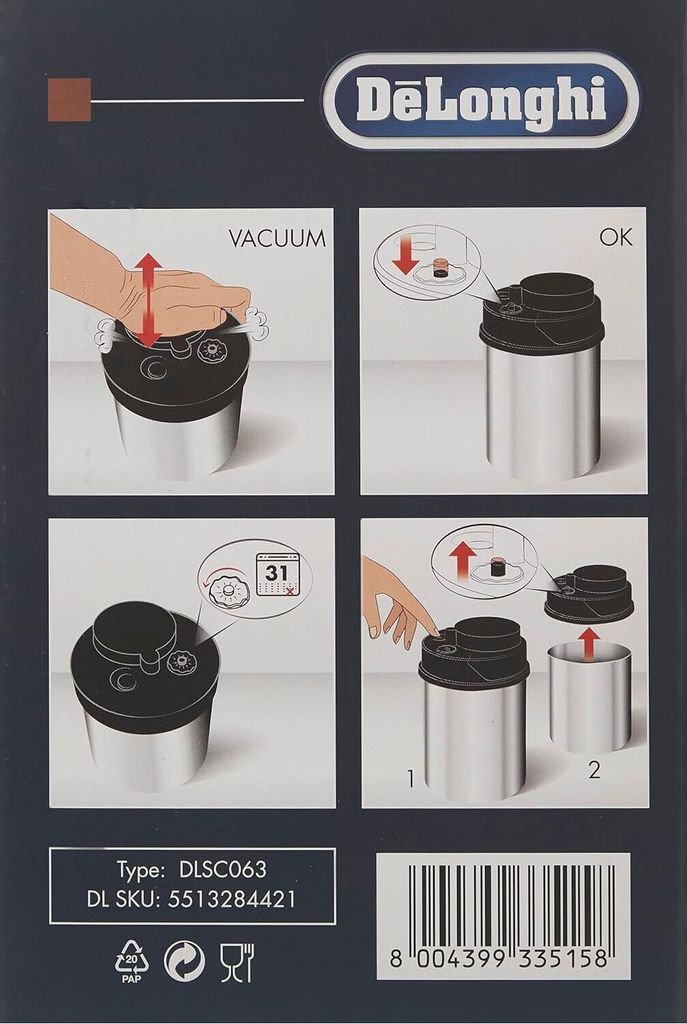 DēLonghi

VACUUM

OK

31

1

2

Type: DLSC063
DL SKU: 5513284421

20
PAP

8 004399 335158