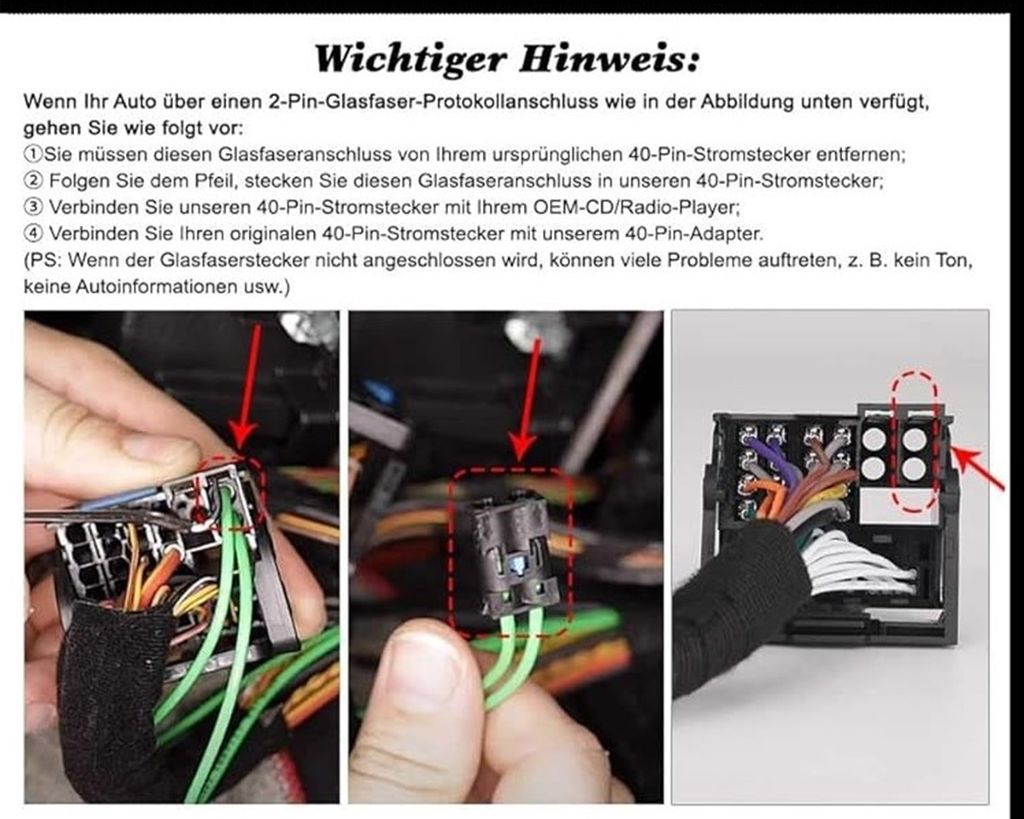 Wichtiger Hinweis:

Wenn Ihr Auto über einen 2-Pin-Glasfaser-Protokollanschluss wie in der Abbildung unten verfügt, gehen Sie wie folgt vor:
①Sie müssen diesen Glasfaseranschluss von Ihrem ursprünglichen 40-Pin-Stromstecker entfernen;
② Folgen Sie dem Pfeil, stecken Sie diesen Glasfaseranschluss in unseren 40-Pin-Stromstecker;
③ Verbinden Sie unseren 40-Pin-Stromstecker mit Ihrem OEM-CD/Radio-Player;
④ Verbinden Sie Ihren originalen 40-Pin-Stromstecker mit unserem 40-Pin-Adapter.
(PS: Wenn der Glasfaserstecker nicht angeschlossen wird, können viele Probleme auftreten, z. B. kein Ton, keine Autoinformationen usw.)