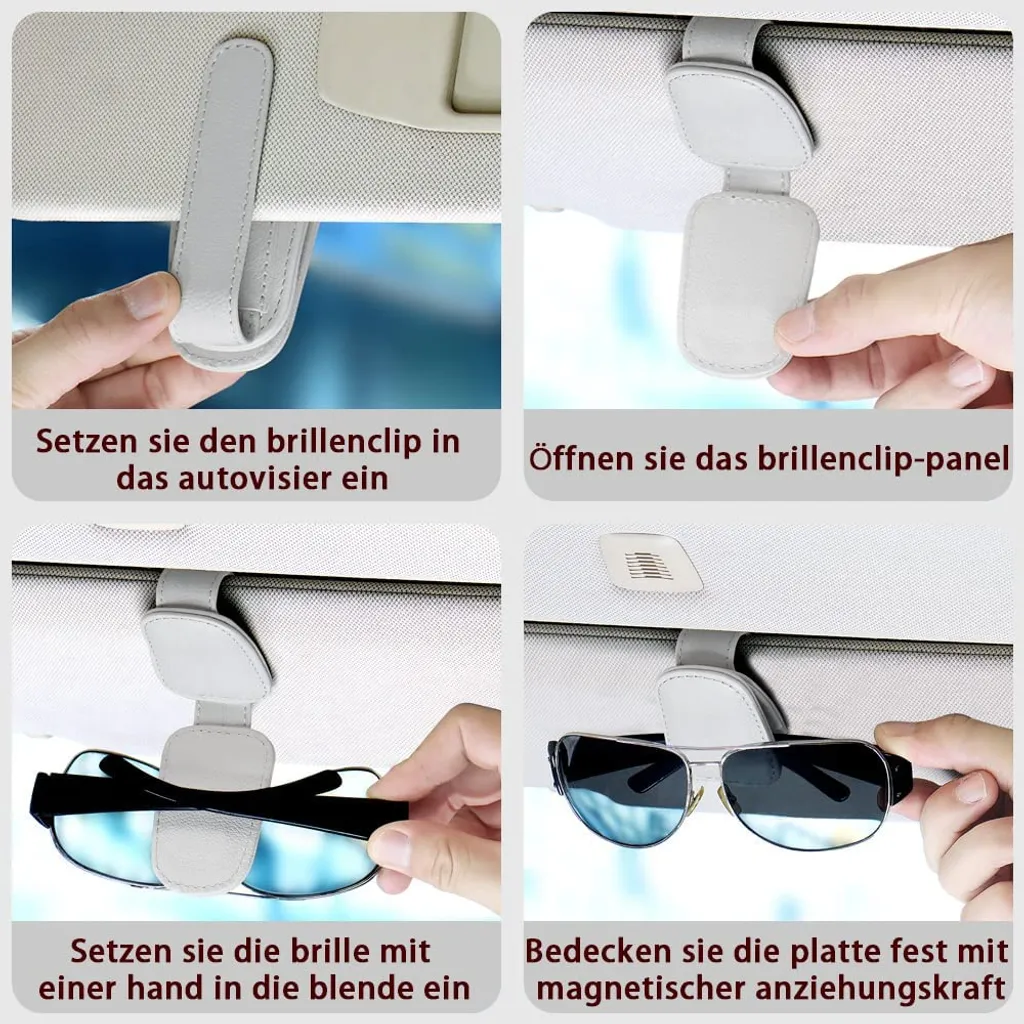 Setzen sie den brillenclip in das autovisier ein

Öffnen sie das brillenclip-panel

Setzen sie die brille mit einer hand in die blende ein

Bedecken sie die platte fest mit magnetischer anziehungskraft