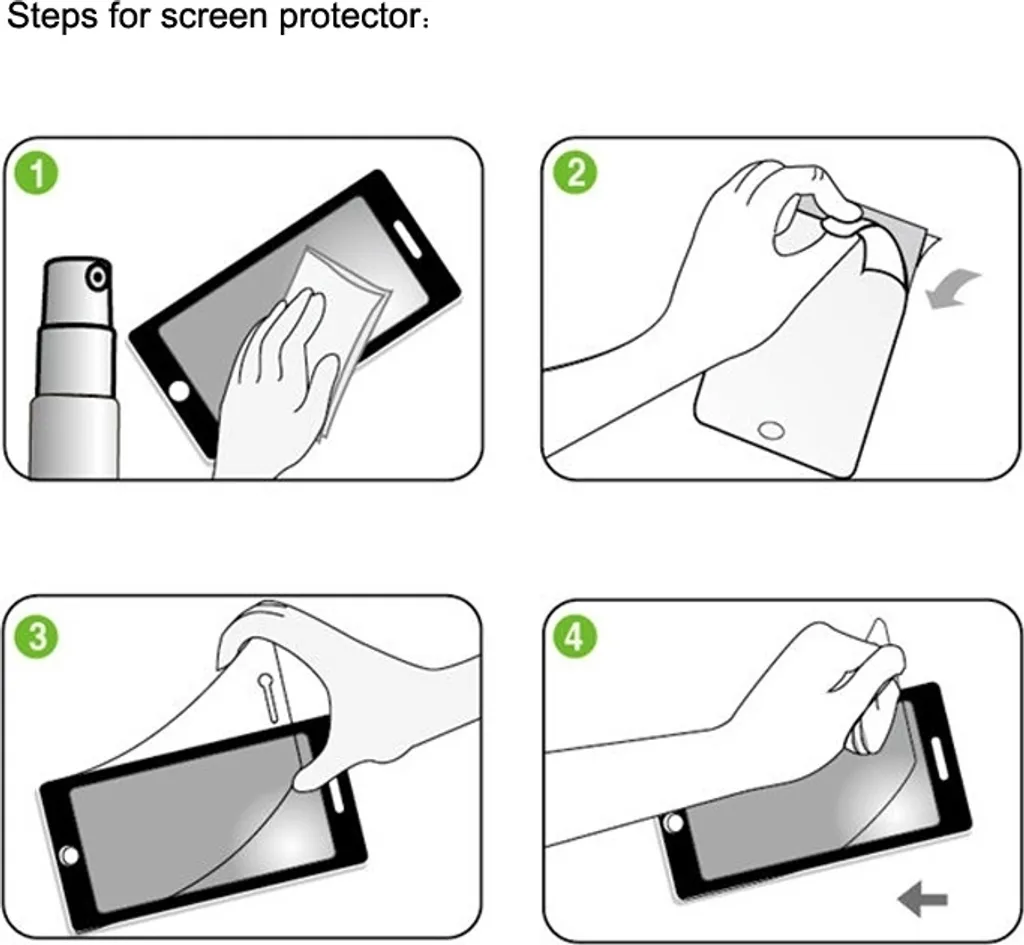 Steps for screen protector:

1

2

3

4