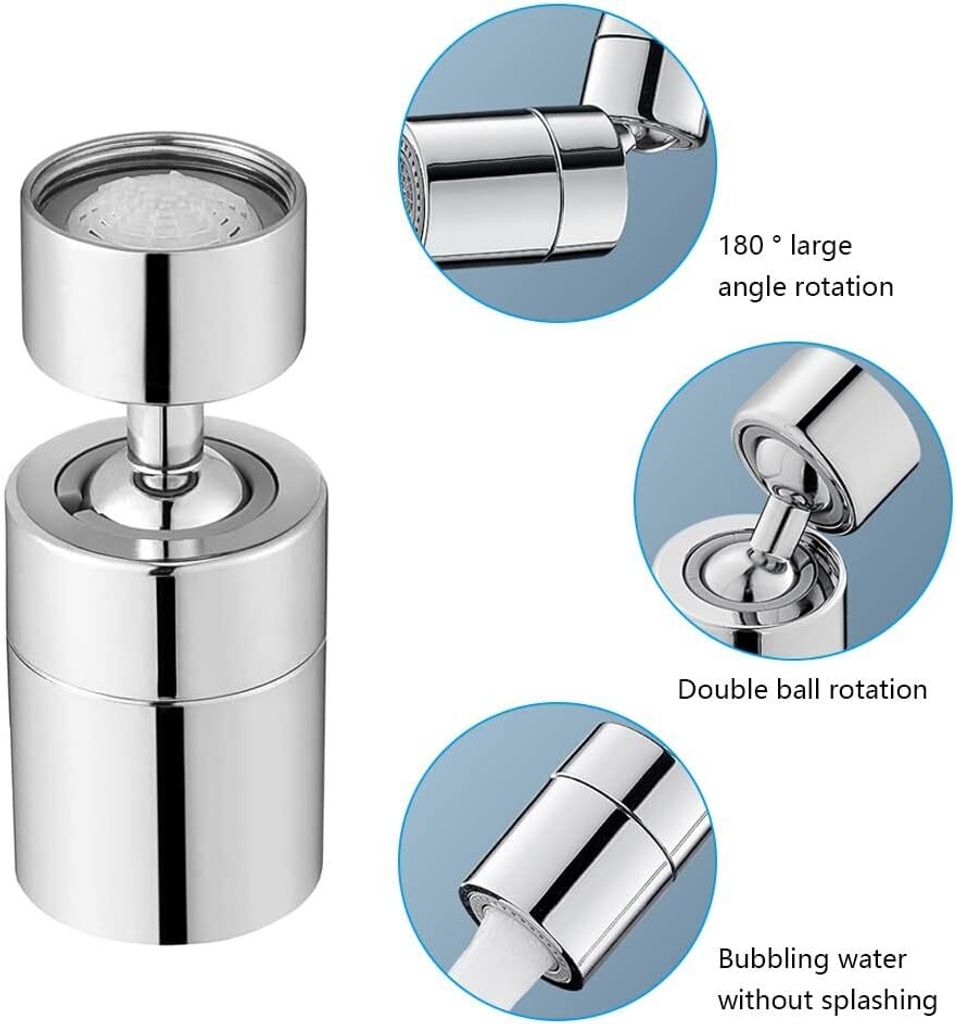 180 ° large angle rotation

Double ball rotation

Bubbling water without splashing