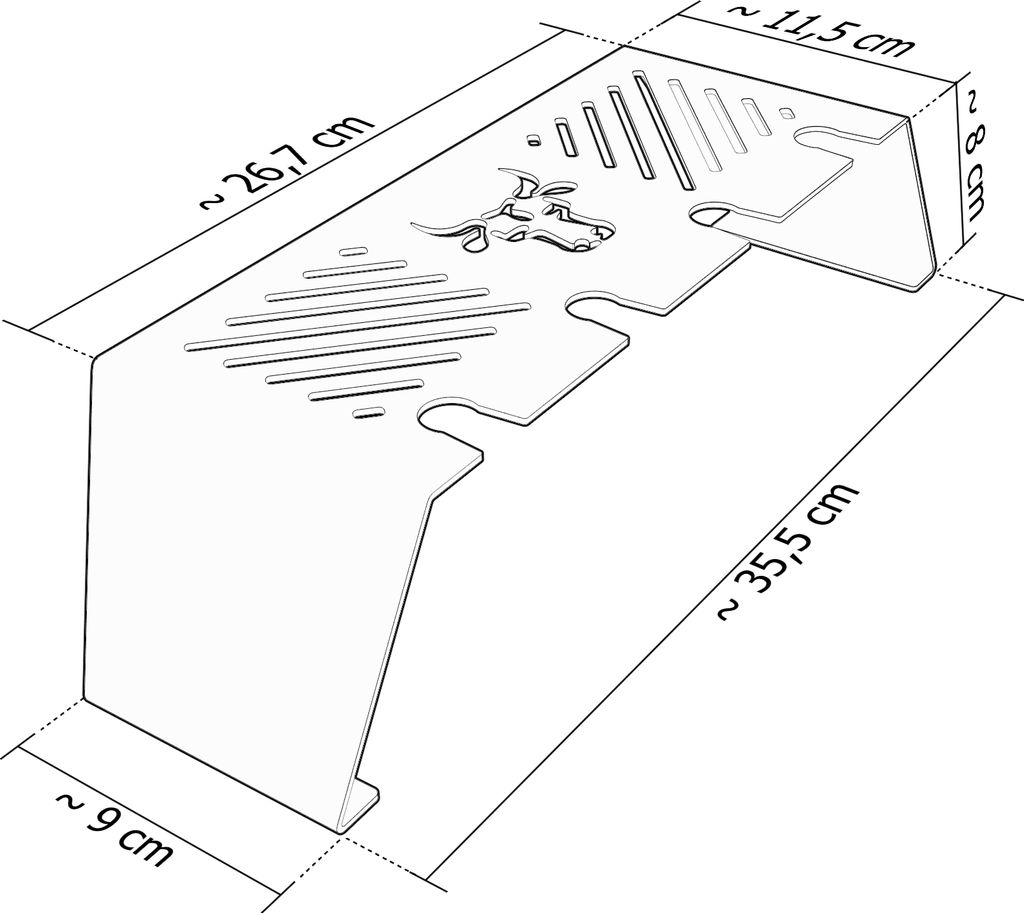 ~ 26,7 cm

~ 11,5 cm

~ 8 cm

~ 35,5 cm

~ 9 cm