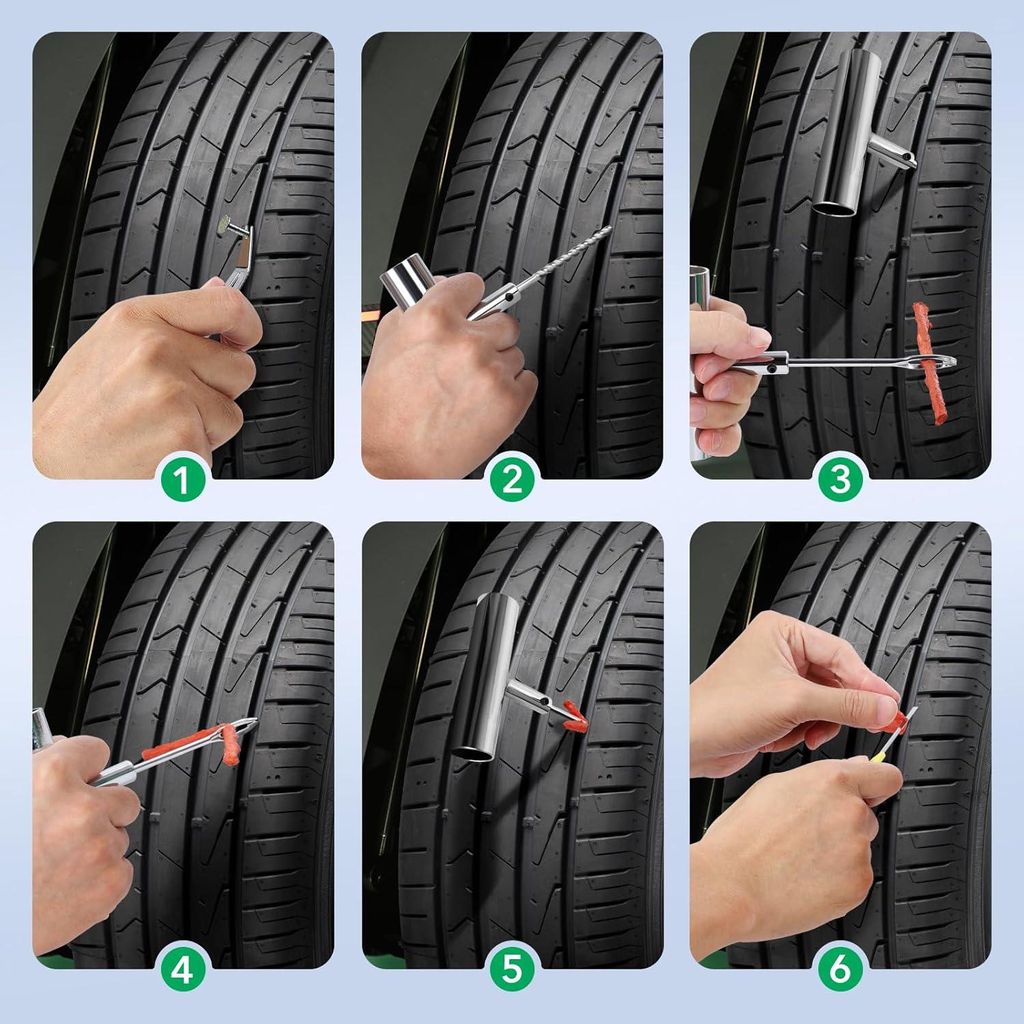 1
2
3
4
5
6