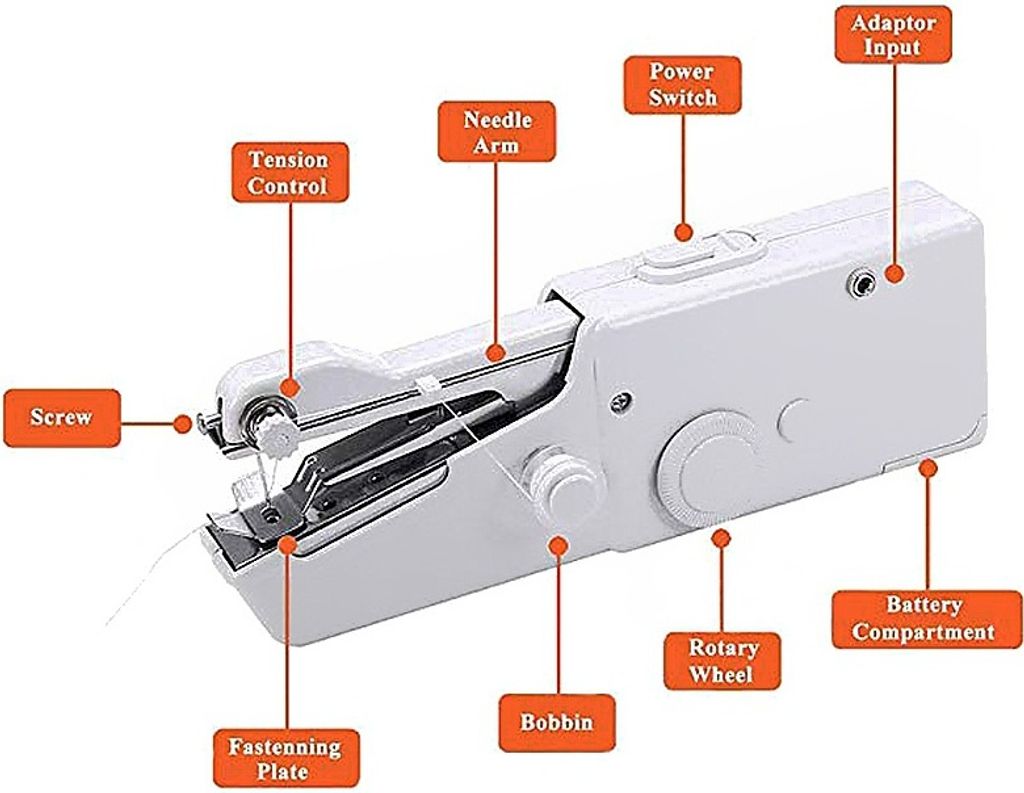 Adaptor Input

Power Switch

Needle Arm

Tension Control

Screw

Battery Compartment

Rotary Wheel

Bobbin

Fastenning Plate